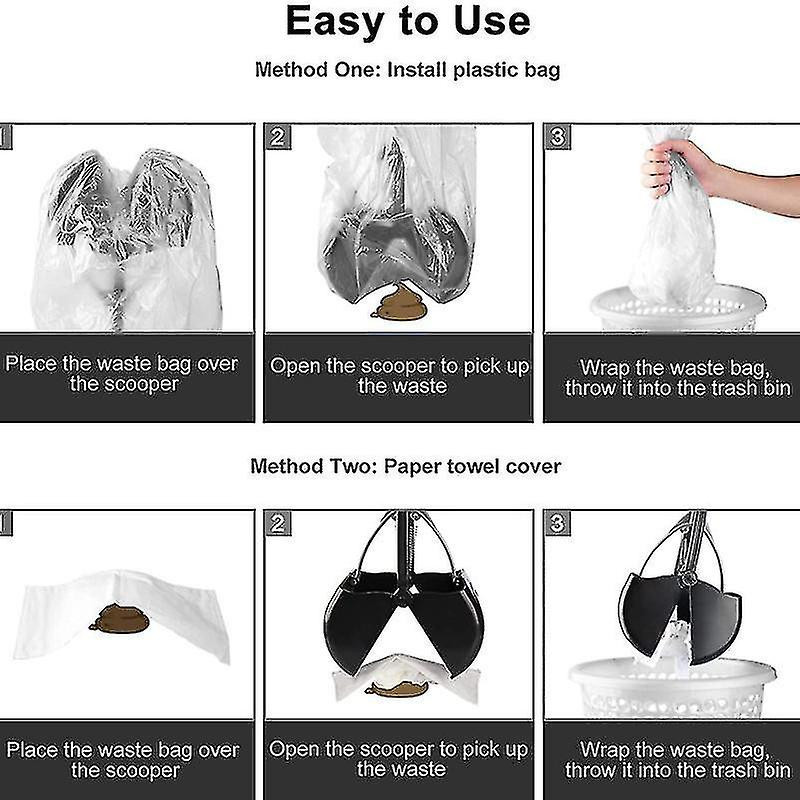 Easy to Use

Method One: Install plastic bag

1

Place the waste bag over the scooper

2

Open the scooper to pick up the waste

3

Wrap the waste bag, throw it into the trash bin

Method Two: Paper towel cover

1

Place the waste bag over the scooper

2

Open the scooper to pick up the waste

3

Wrap the waste bag, throw it into the trash bin