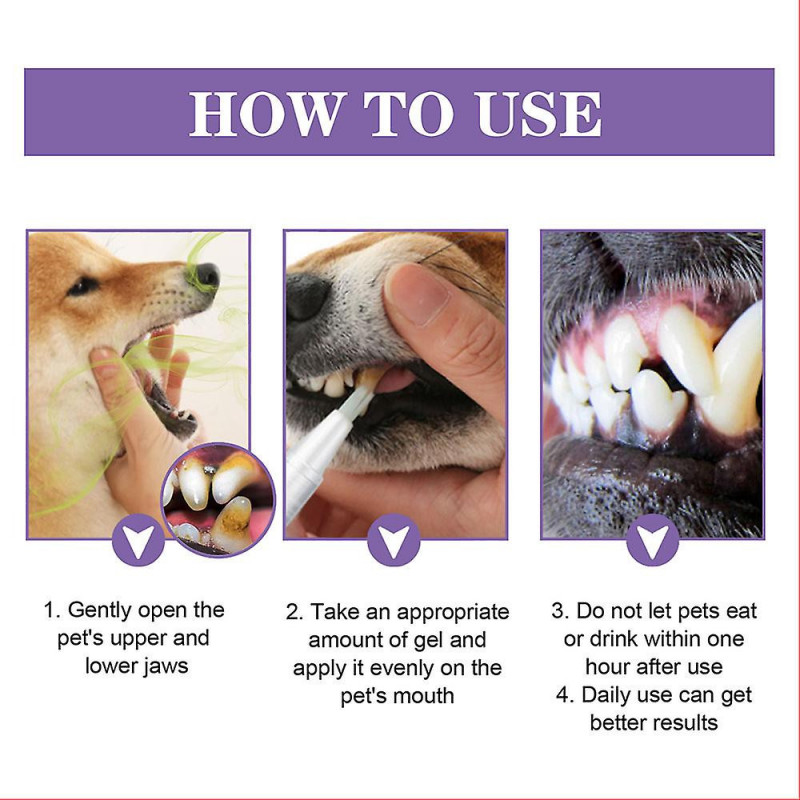 HOW TO USE

1. Gently open the pet's upper and lower jaws

2. Take an appropriate amount of gel and apply it evenly on the pet's mouth

3. Do not let pets eat or drink within one hour after use
4. Daily use can get better results