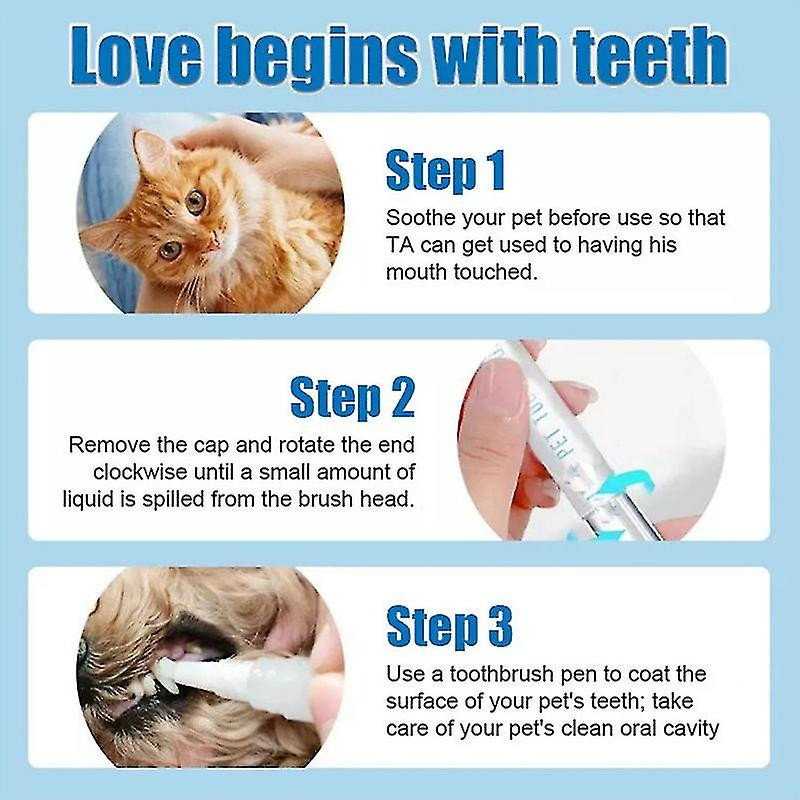 Love begins with teeth

Step 1

Soothe your pet before use so that TA can get used to having his mouth touched.

Step 2

Remove the cap and rotate the end clockwise until a small amount of liquid is spilled from the brush head.

PET TO

Step 3

Use a toothbrush pen to coat the surface of your pet's teeth; take care of your pet's clean oral cavity