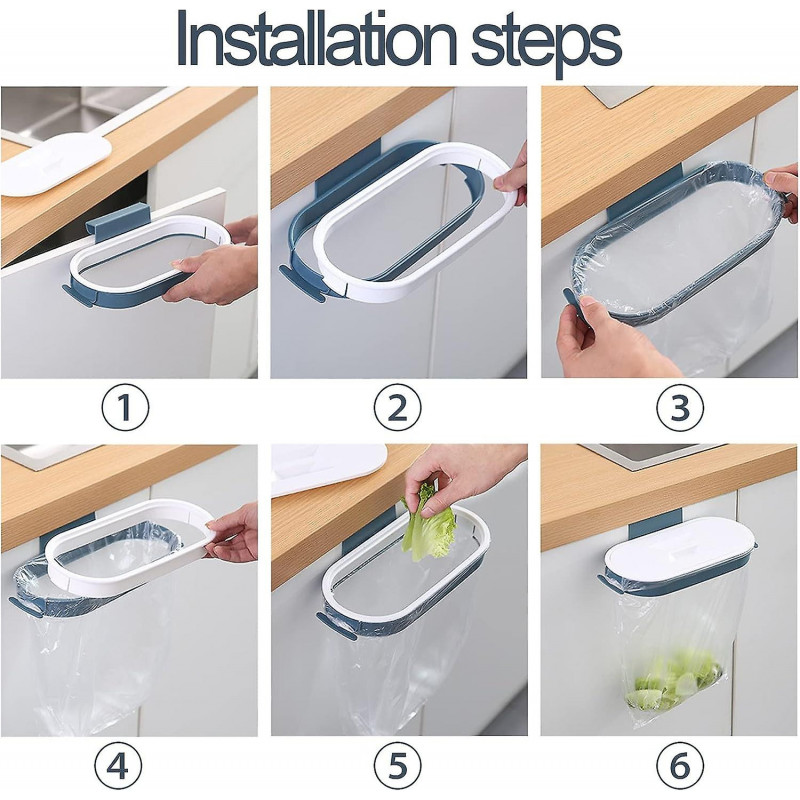 Installation steps

①

②

③

④

⑤

⑥