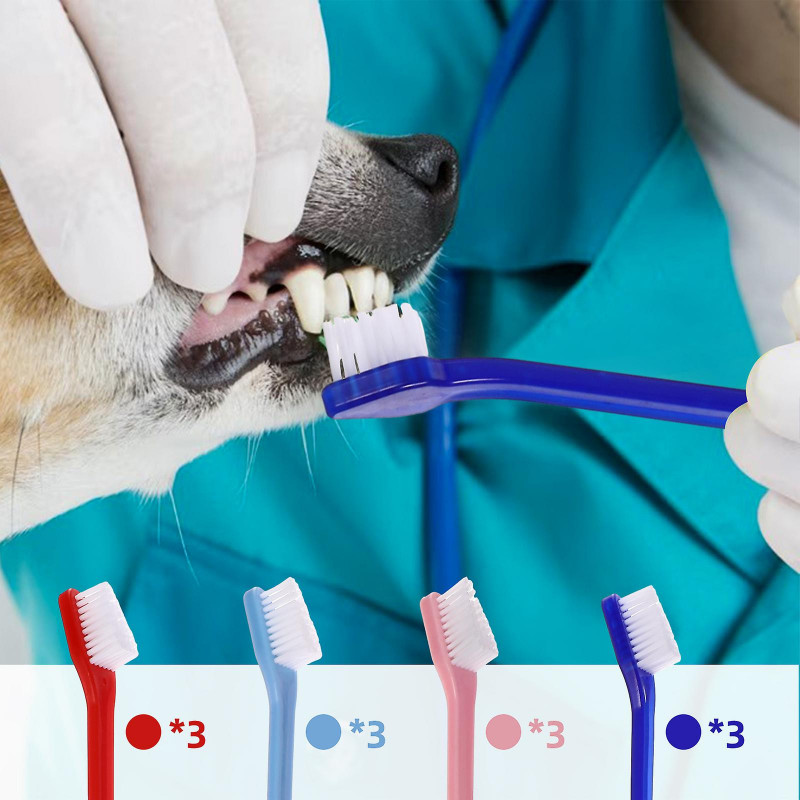 *3 *3 *3 *3