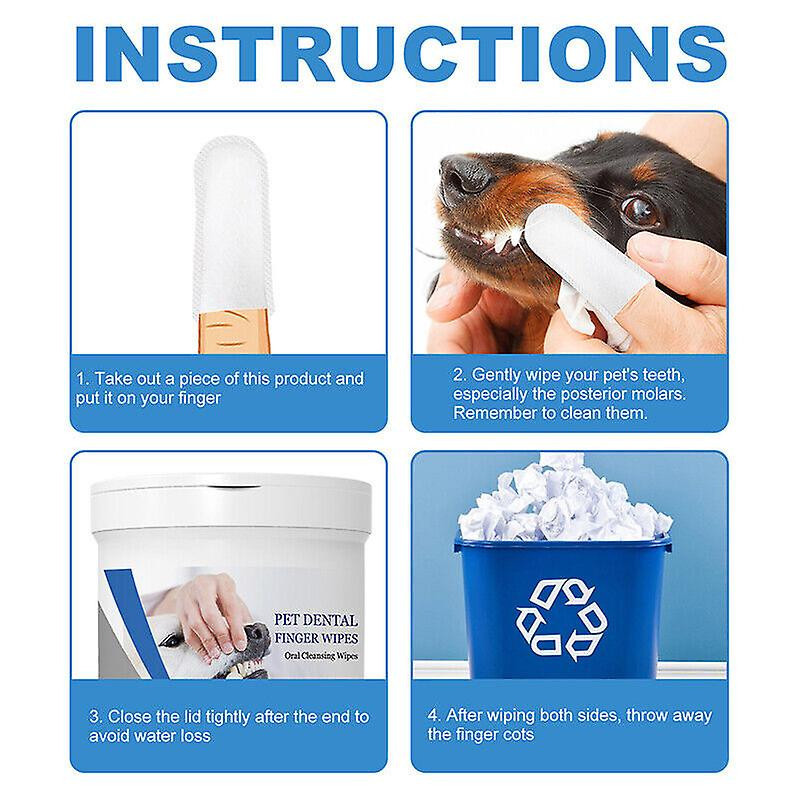 INSTRUCTIONS

1. Take out a piece of this product and put it on your finger

2. Gently wipe your pet's teeth, especially the posterior molars. Remember to clean them.

PET DENTAL FINGER WIPES
Oral Cleansing Wipes

3. Close the lid tightly after the end to avoid water loss

4. After wiping both sides, throw away the finger cots