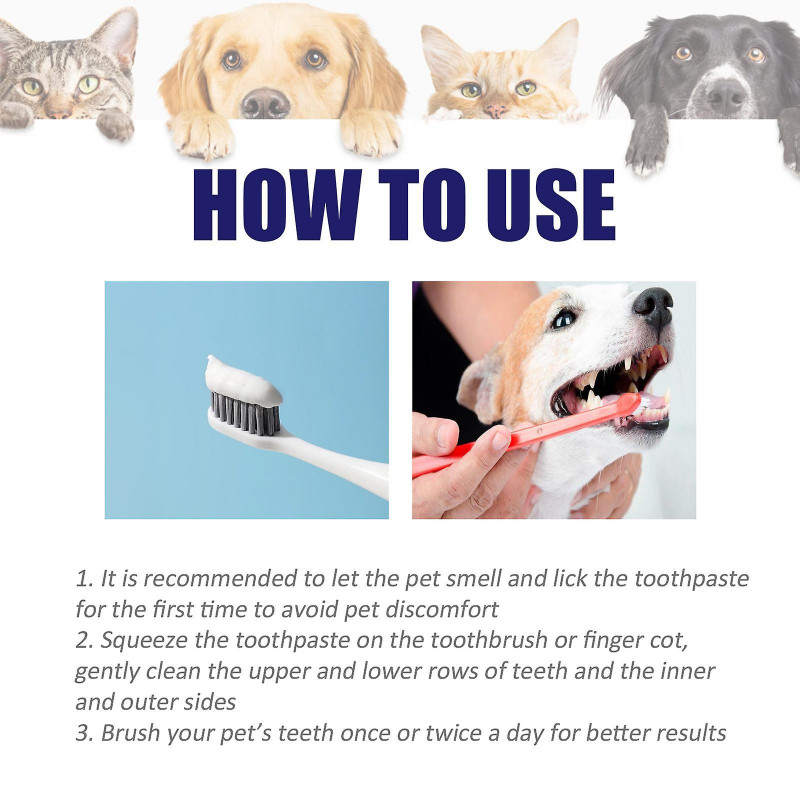 HOW TO USE

1. It is recommended to let the pet smell and lick the toothpaste for the first time to avoid pet discomfort
2. Squeeze the toothpaste on the toothbrush or finger cot, gently clean the upper and lower rows of teeth and the inner and outer sides
3. Brush your pet's teeth once or twice a day for better results