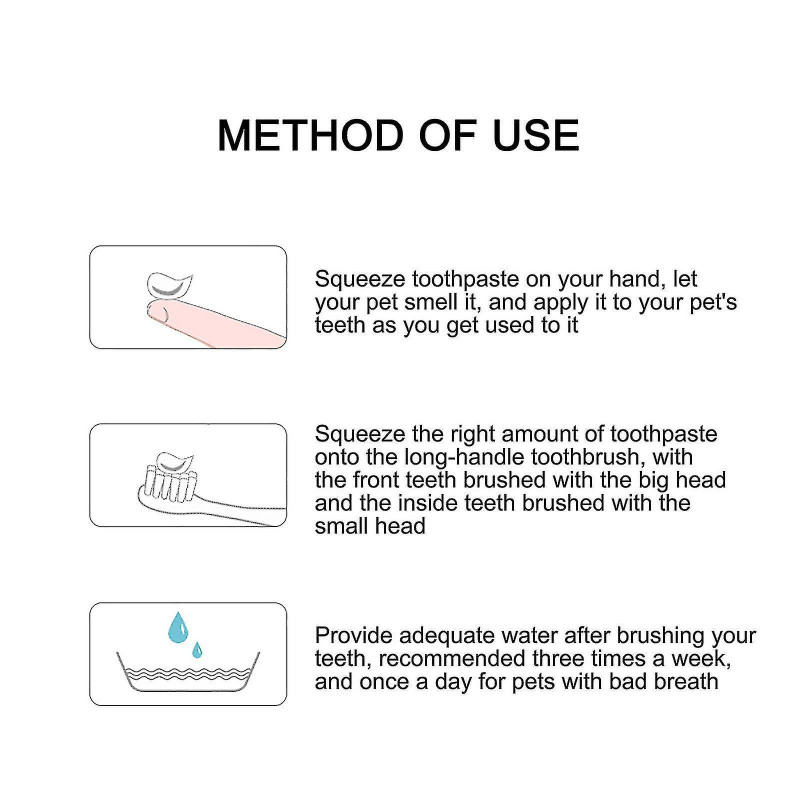 METHOD OF USE

Squeeze toothpaste on your hand, let your pet smell it, and apply it to your pet's teeth as you get used to it

Squeeze the right amount of toothpaste onto the long-handle toothbrush, with the front teeth brushed with the big head and the inside teeth brushed with the small head

Provide adequate water after brushing your teeth, recommended three times a week, and once a day for pets with bad breath