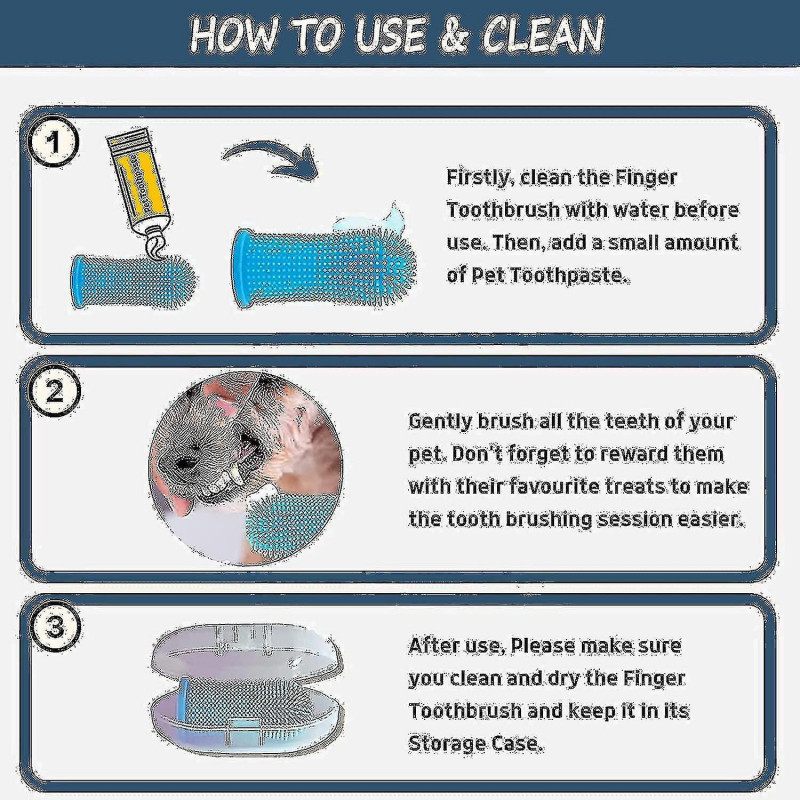 HOW TO USE & CLEAN

1

Firstly, clean the Finger Toothbrush with water before use. Then, add a small amount of Pet Toothpaste.

2

Gently brush all the teeth of your pet. Don't forget to reward them with their favourite treats to make the tooth brushing session easier.

3

After use, Please make sure you clean and dry the Finger Toothbrush and keep it in its Storage Case.