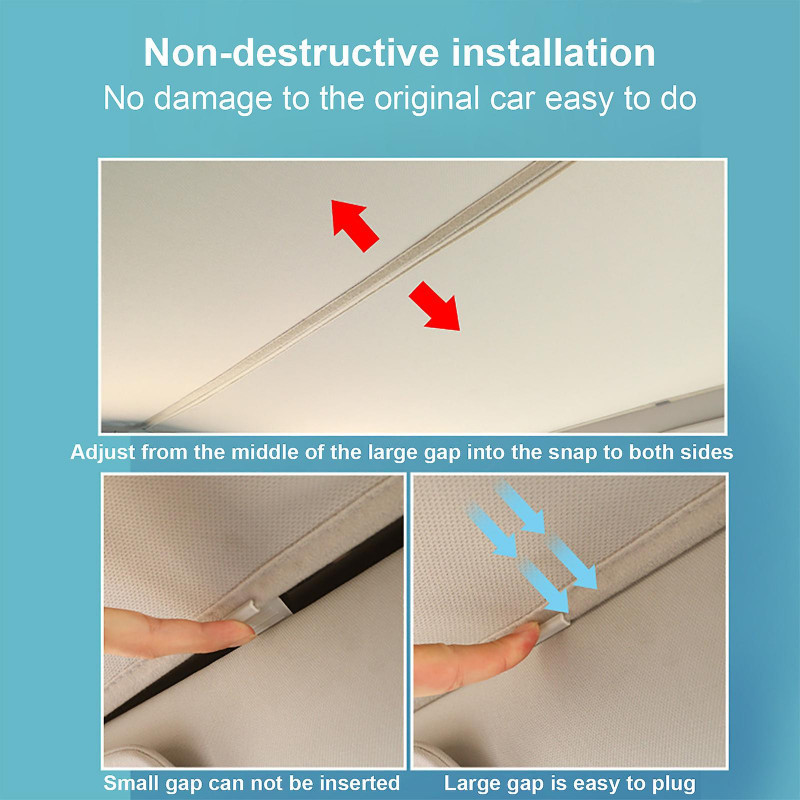 Non-destructive installation
No damage to the original car easy to do

Adjust from the middle of the large gap into the snap to both sides

Small gap can not be inserted

Large gap is easy to plug