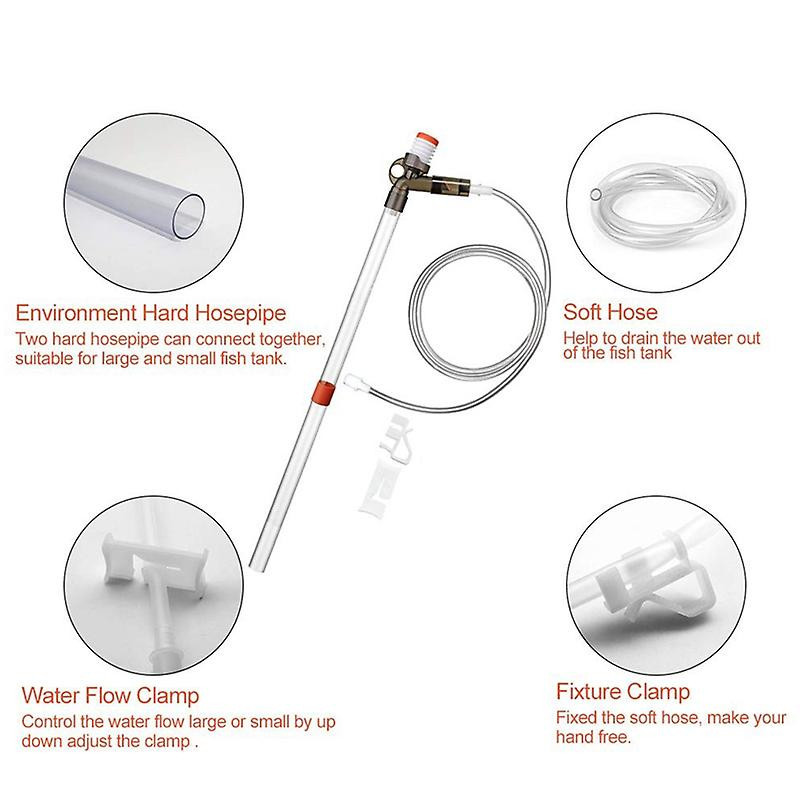 Environment Hard Hosepipe
Two hard hosepipe can connect together, suitable for large and small fish tank.

Soft Hose
Help to drain the water out of the fish tank

Water Flow Clamp
Control the water flow large or small by up down adjust the clamp .

Fixture Clamp
Fixed the soft hose, make your hand free.