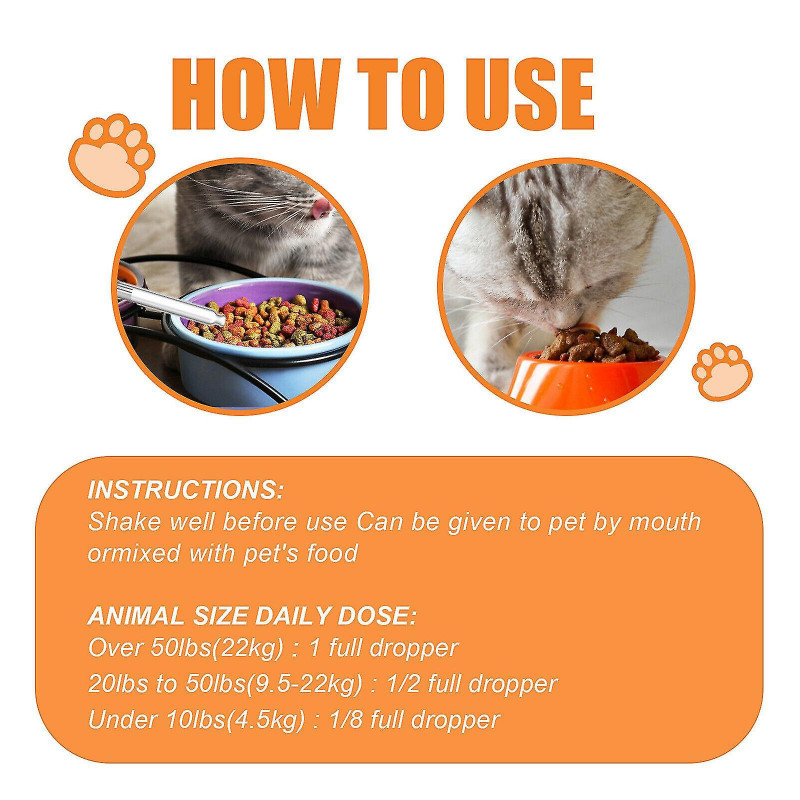 HOW TO USE

INSTRUCTIONS:
Shake well before use Can be given to pet by mouth ormixed with pet's food

ANIMAL SIZE DAILY DOSE:
Over 50lbs(22kg) : 1 full dropper
20lbs to 50lbs(9.5-22kg) : 1/2 full dropper
Under 10lbs(4.5kg) : 1/8 full dropper