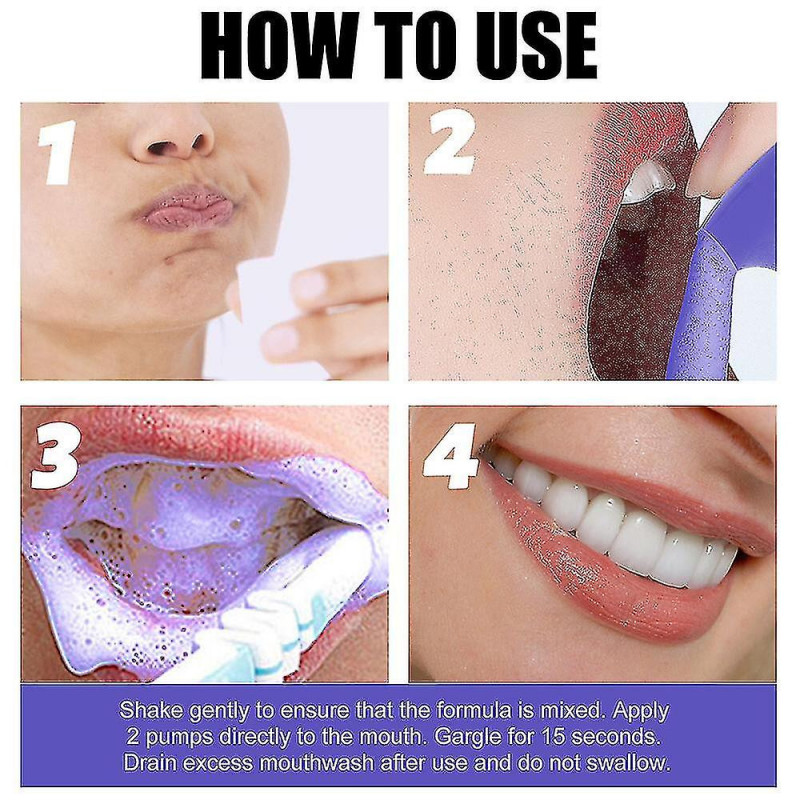 HOW TO USE

1

2

3

4

Shake gently to ensure that the formula is mixed. Apply 2 pumps directly to the mouth. Gargle for 15 seconds. Drain excess mouthwash after use and do not swallow.