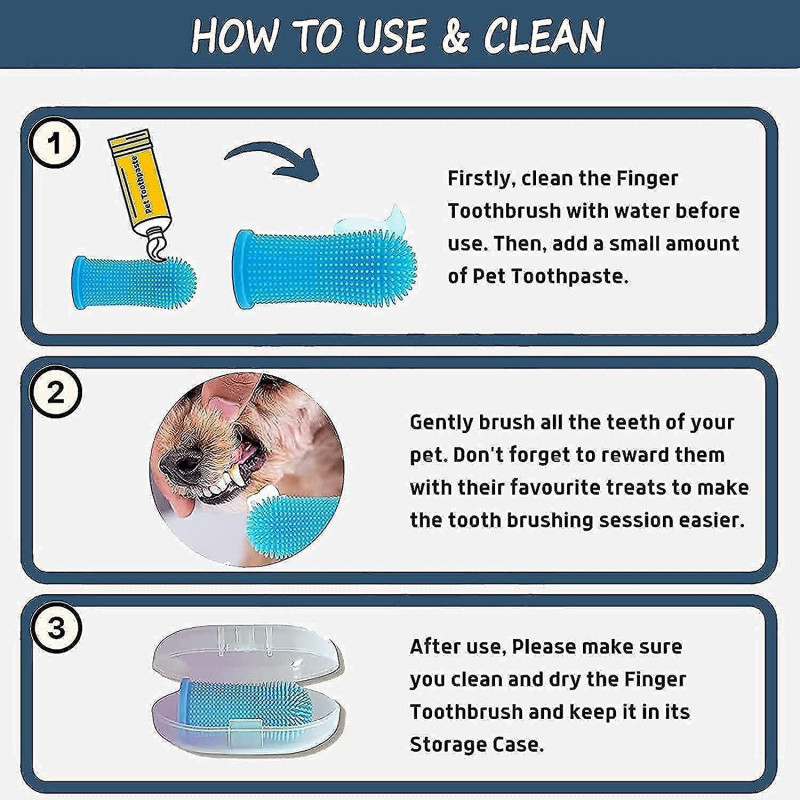 HOW TO USE & CLEAN

1

Pet Toothpaste

Firstly, clean the Finger Toothbrush with water before use. Then, add a small amount of Pet Toothpaste.

2

Gently brush all the teeth of your pet. Don't forget to reward them with their favourite treats to make the tooth brushing session easier.

3

After use, Please make sure you clean and dry the Finger Toothbrush and keep it in its Storage Case.