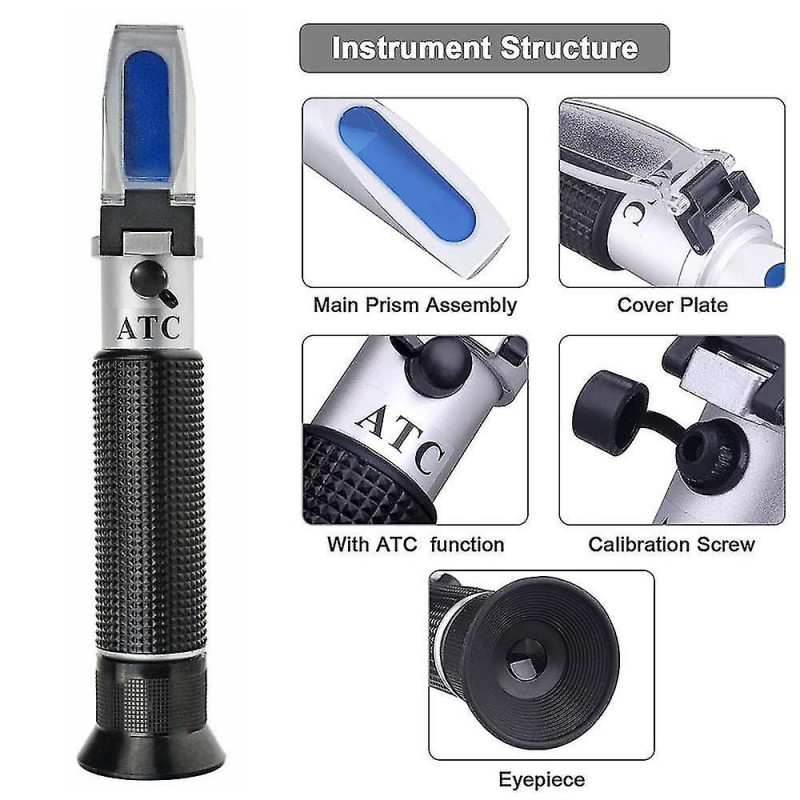 ATC

Instrument Structure

Main Prism Assembly

Cover Plate

ATC

With ATC function

Calibration Screw

Eyepiece