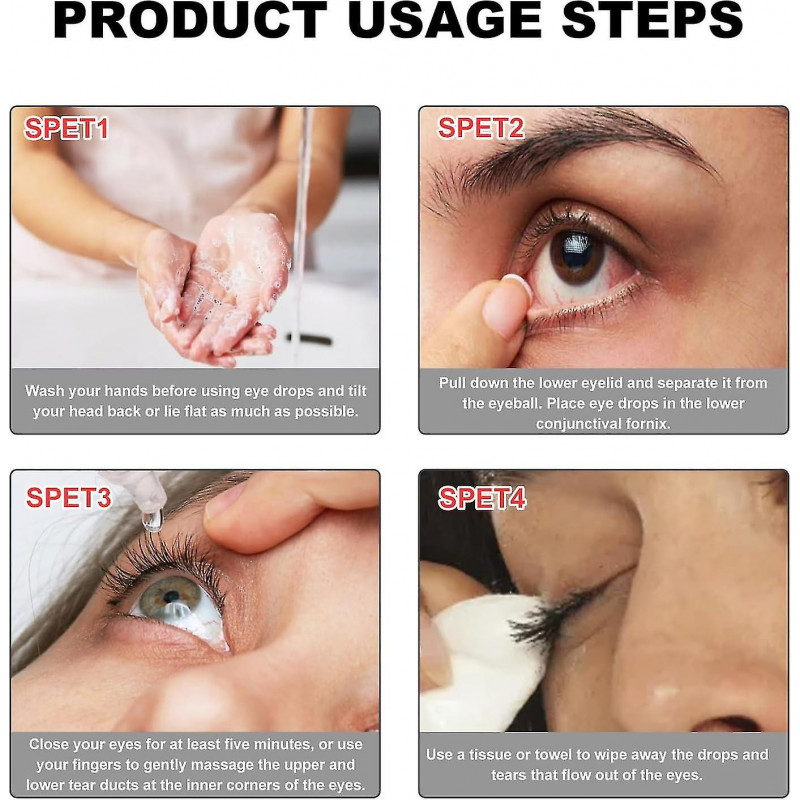 PRODUCT USAGE STEPS

SPET1

Wash your hands before using eye drops and tilt your head back or lie flat as much as possible.

SPET2

Pull down the lower eyelid and separate it from the eyeball. Place eye drops in the lower conjunctival fornix.

SPET3

Close your eyes for at least five minutes, or use your fingers to gently massage the upper and lower tear ducts at the inner corners of the eyes.

SPET4

Use a tissue or towel to wipe away the drops and tears that flow out of the eyes.