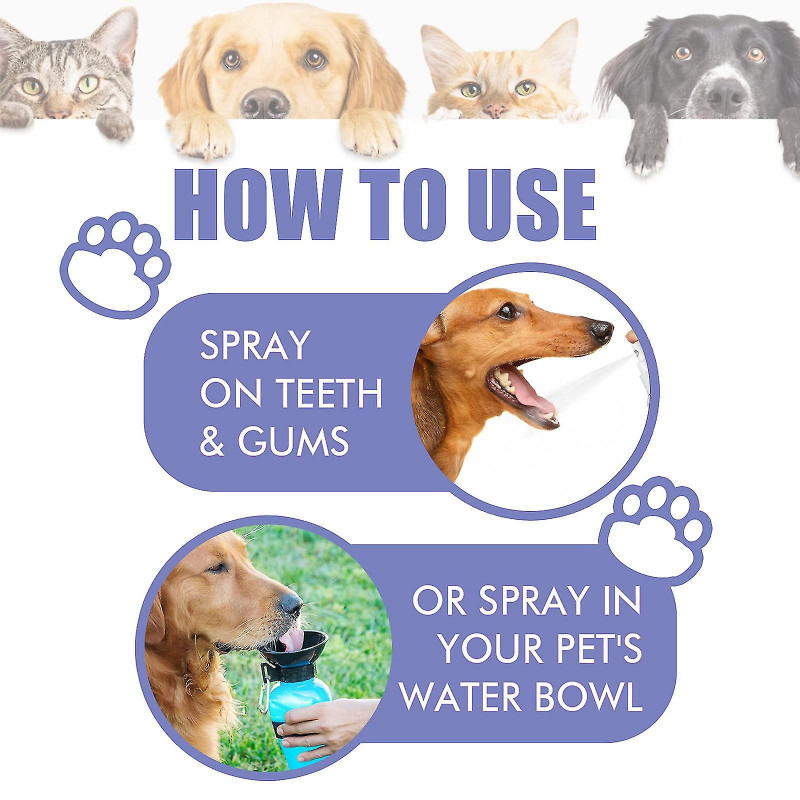 HOW TO USE

SPRAY ON TEETH & GUMS

OR SPRAY IN YOUR PET'S WATER BOWL