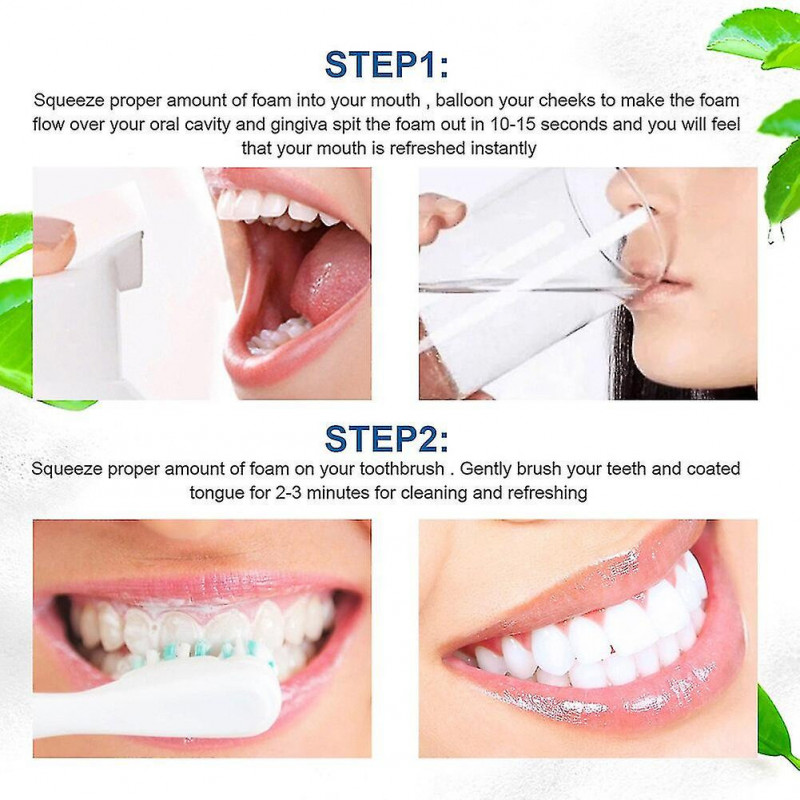 STEP1:

Squeeze proper amount of foam into your mouth , balloon your cheeks to make the foam flow over your oral cavity and gingiva spit the foam out in 10-15 seconds and you will feel that your mouth is refreshed instantly

STEP2:

Squeeze proper amount of foam on your toothbrush . Gently brush your teeth and coated tongue for 2-3 minutes for cleaning and refreshing