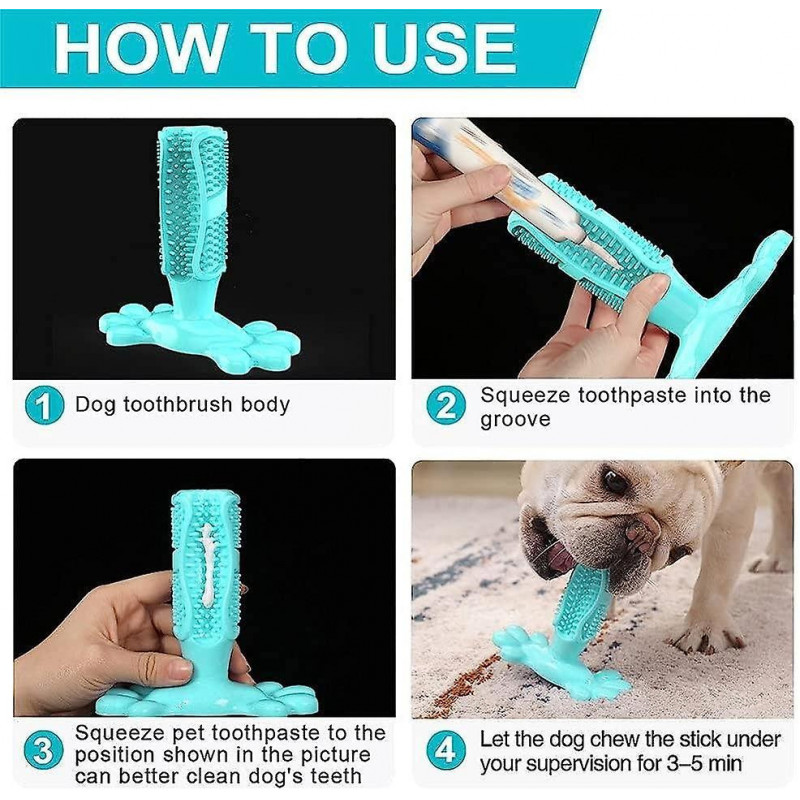 HOW TO USE

1 Dog toothbrush body

2 Squeeze toothpaste into the groove

3 Squeeze pet toothpaste to the position shown in the picture can better clean dog's teeth

4 Let the dog chew the stick under your supervision for 3–5 min