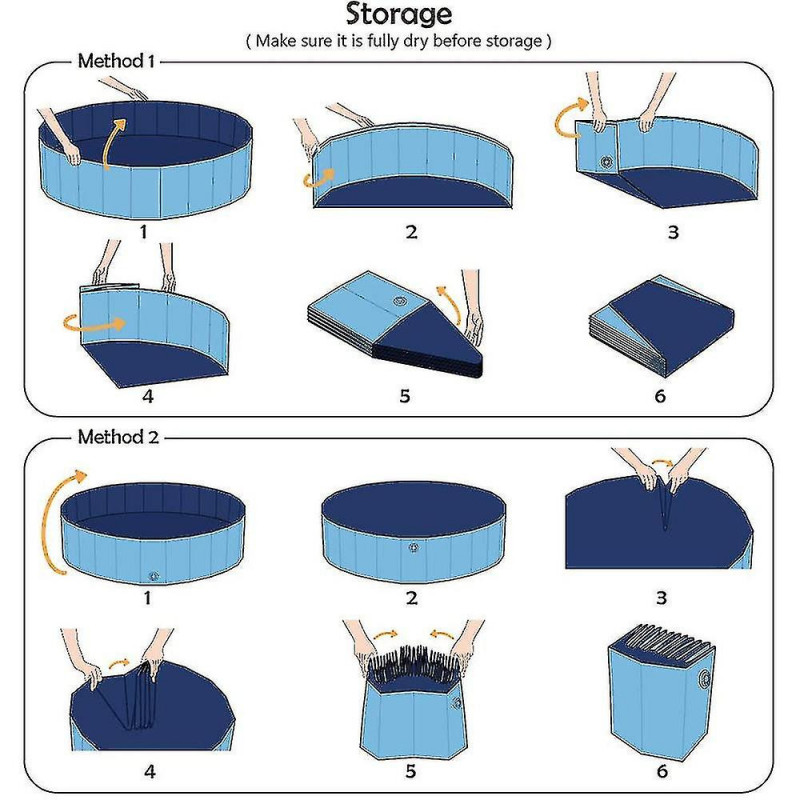 Storage
( Make sure it is fully dry before storage )

Method 1

1

2

3

4

5

6

Method 2

1

2

3

4

5

6