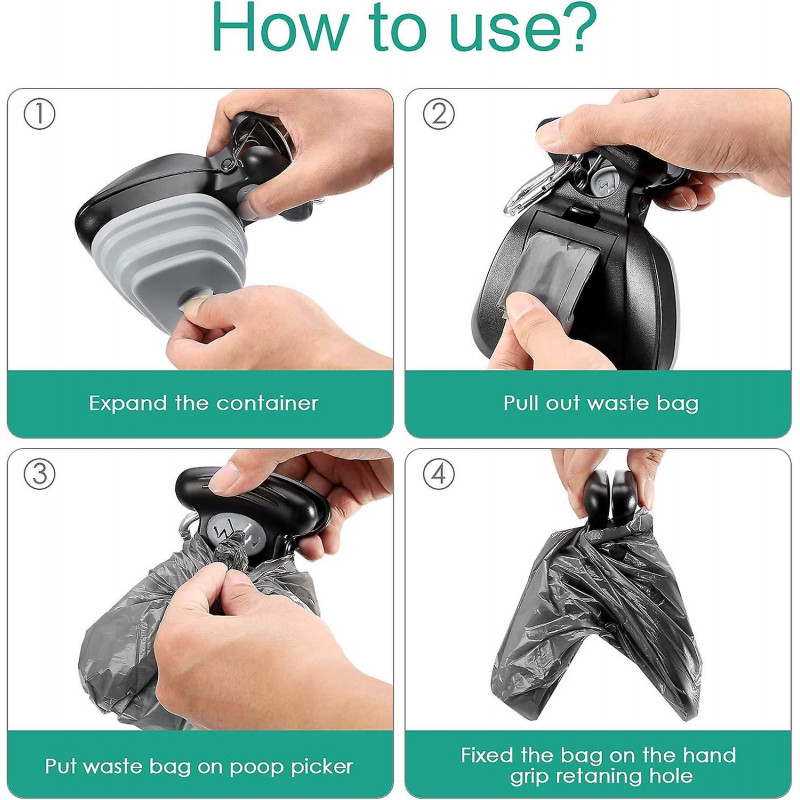 How to use?

①

Expand the container

②

Pull out waste bag

③

Put waste bag on poop picker

④

Fixed the bag on the hand grip retaning hole