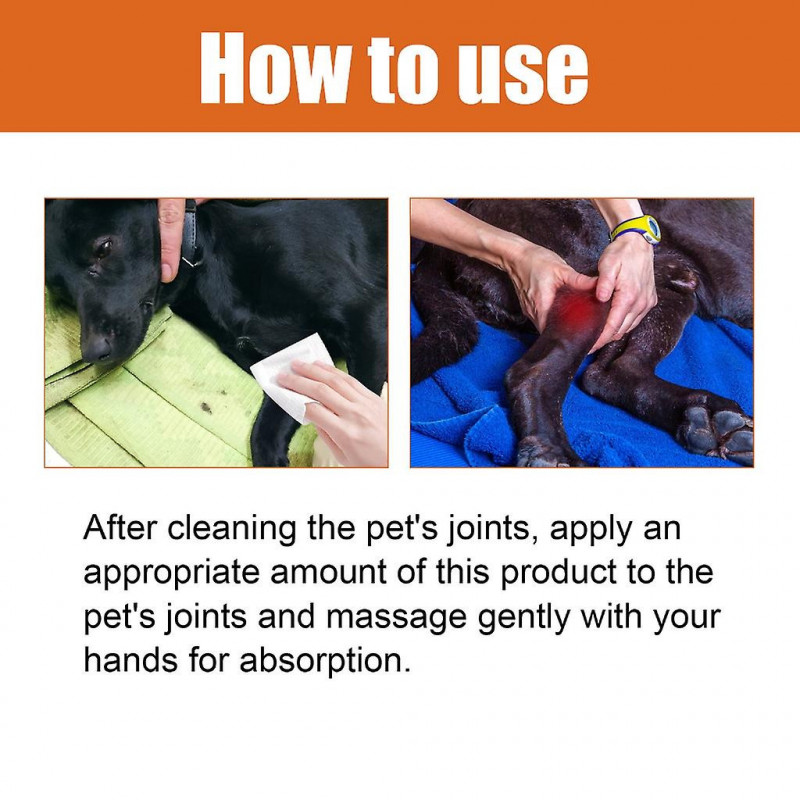 How to use

After cleaning the pet's joints, apply an appropriate amount of this product to the pet's joints and massage gently with your hands for absorption.