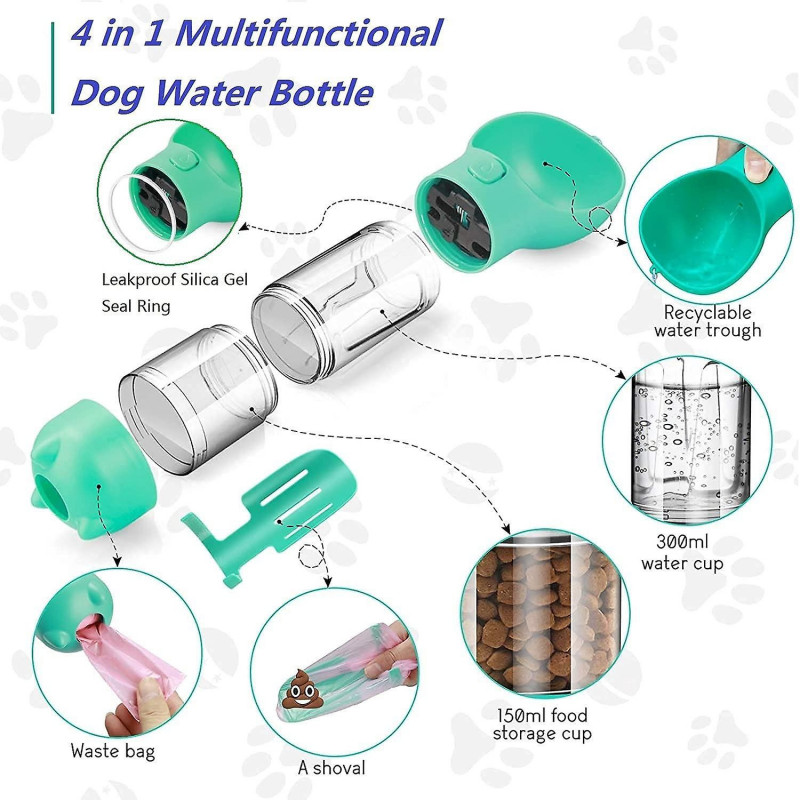 4 in 1 Multifunctional
Dog Water Bottle

Leakproof Silica Gel Seal Ring

Recyclable water trough

300ml water cup

150ml food storage cup

Waste bag

A shoval