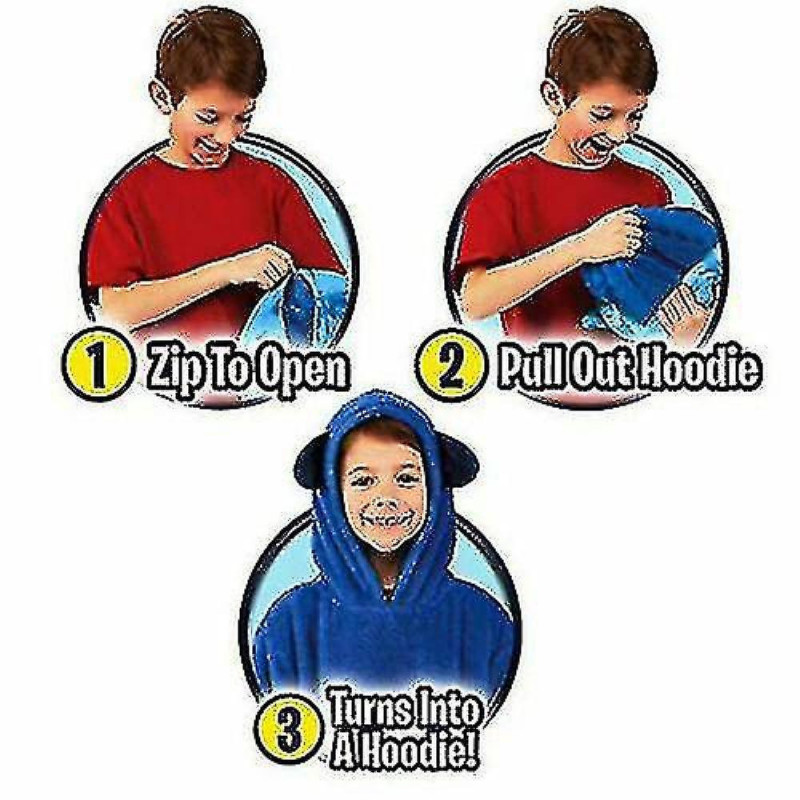 1 Zip To Open

2 Pull Out Hoodie

3 Turns Into A Hoodie!