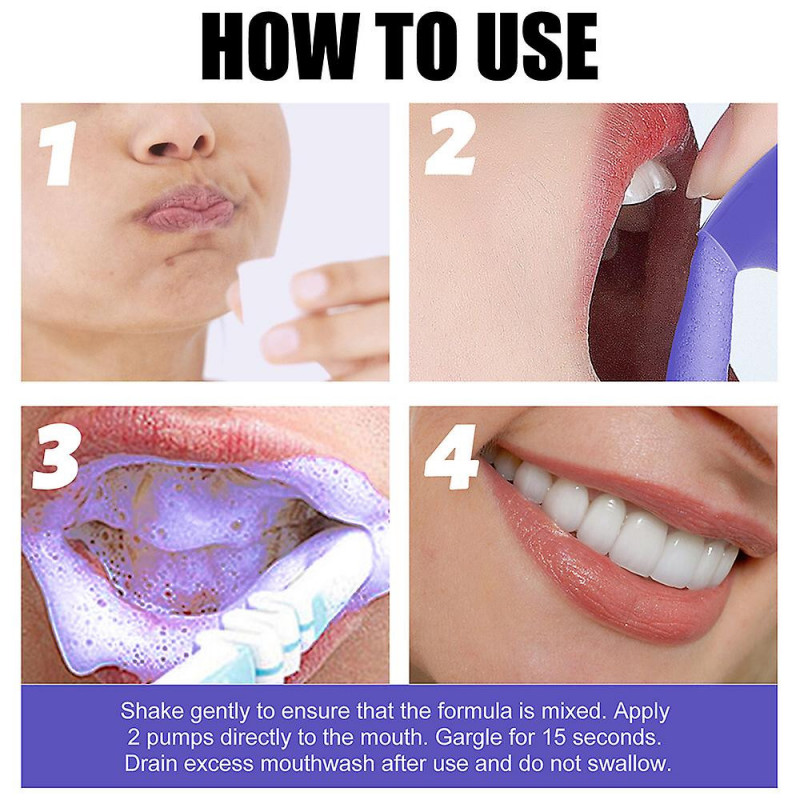 HOW TO USE

1

2

3

4

Shake gently to ensure that the formula is mixed. Apply 2 pumps directly to the mouth. Gargle for 15 seconds. Drain excess mouthwash after use and do not swallow.