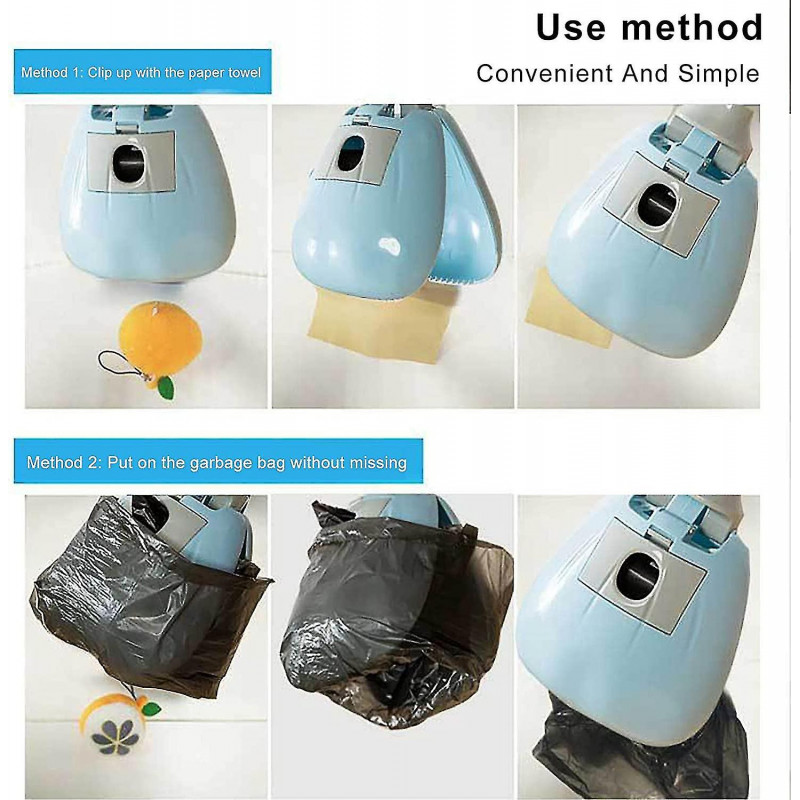 Use method
Convenient And Simple

Method 1: Clip up with the paper towel

Method 2: Put on the garbage bag without missing