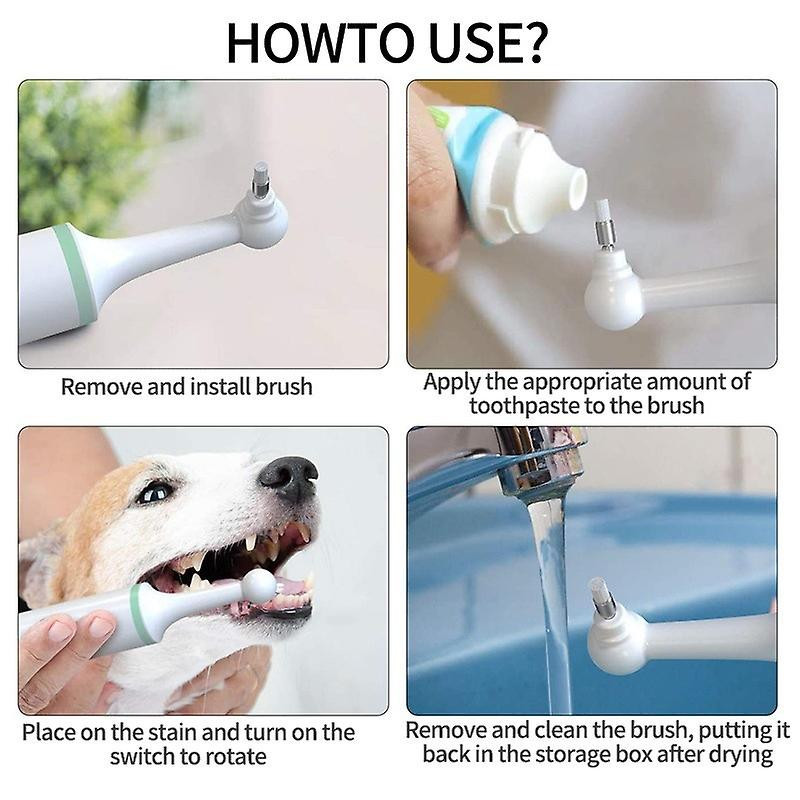 HOWTO USE?

Remove and install brush

Apply the appropriate amount of toothpaste to the brush

Place on the stain and turn on the switch to rotate

Remove and clean the brush, putting it back in the storage box after drying