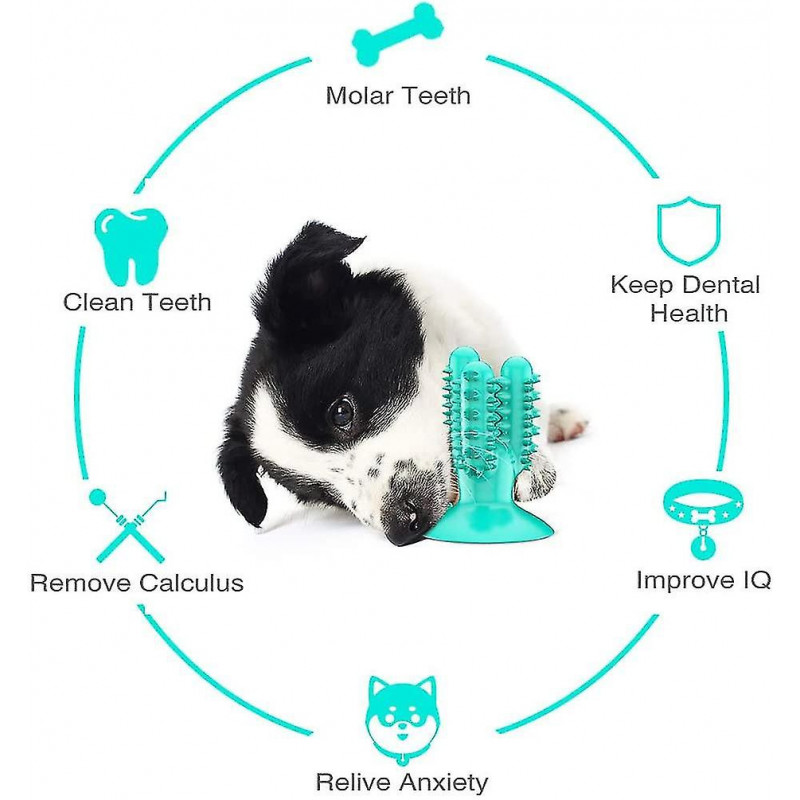 Molar Teeth

Clean Teeth

Keep Dental Health

Remove Calculus

Improve IQ

Relive Anxiety