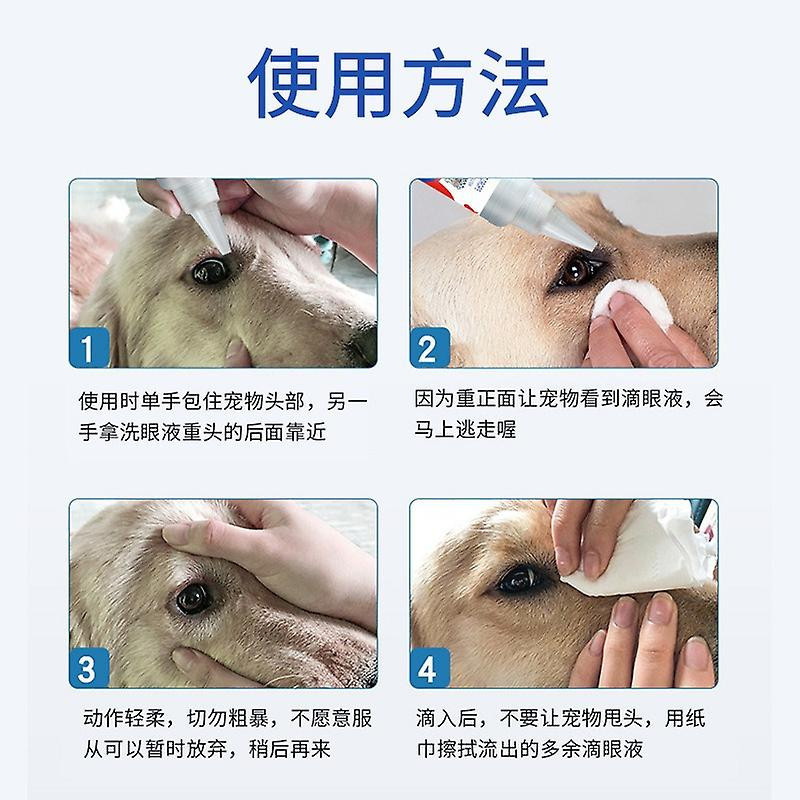 使用方法

1

使用时单手包住宠物头部，另一手拿洗眼液重头的后面靠近

2

因为重正面让宠物看到滴眼液，会马上逃走喔

3

动作轻柔，切勿粗暴，不愿意服从可以暂时放弃，稍后再来

4

滴入后，不要让宠物甩头，用纸巾擦拭流出的多余滴眼液