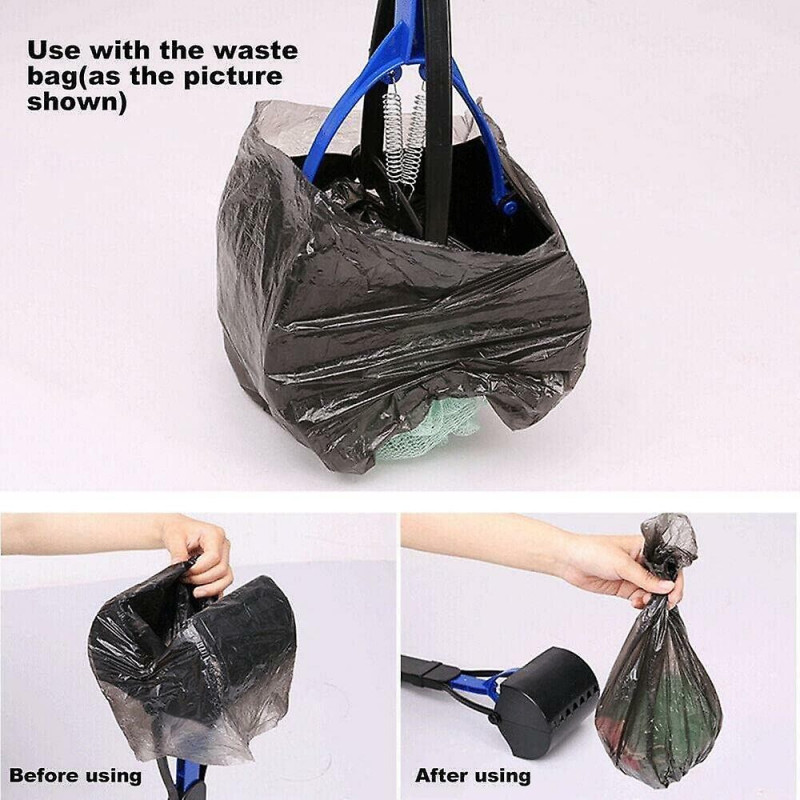 Use with the waste bag(as the picture shown)

Before using

After using