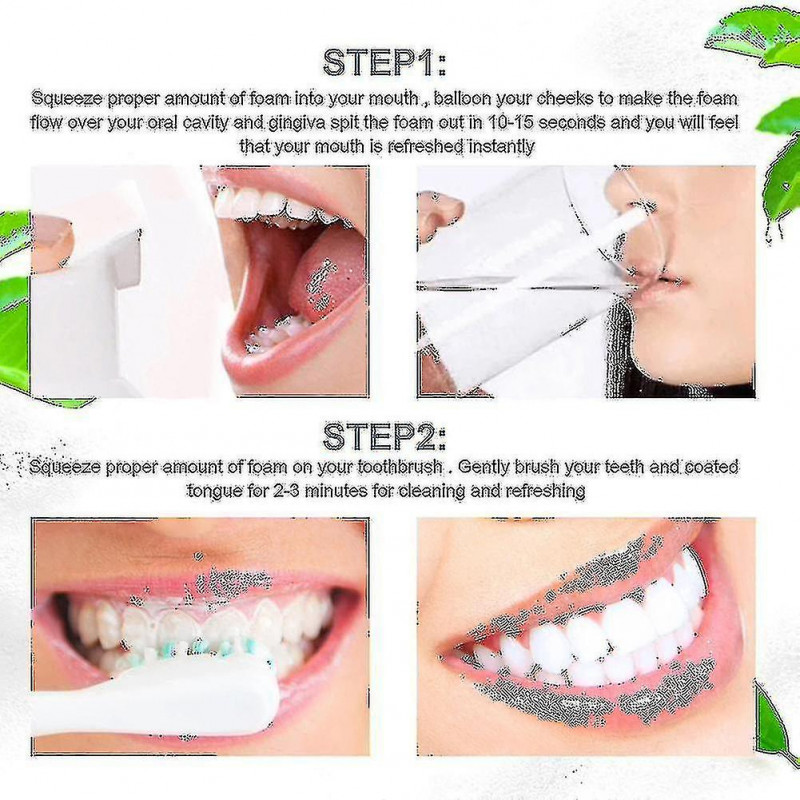 STEP1:

Squeeze proper amount of foam into your mouth , balloon your cheeks to make the foam flow over your oral cavity and gingiva spit the foam out in 10-15 seconds and you will feel that your mouth is refreshed instantly

STEP2:

Squeeze proper amount of foam on your toothbrush . Gently brush your teeth and coated tongue for 2-3 minutes for cleaning and refreshing