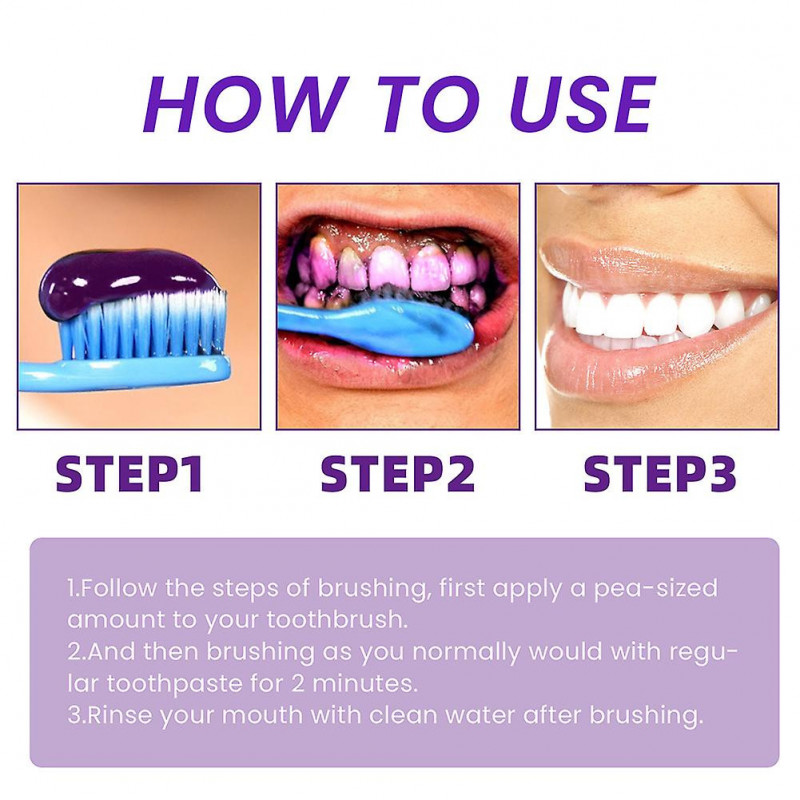 HOW TO USE

STEP1

STEP2

STEP3

1.Follow the steps of brushing, first apply a pea-sized amount to your toothbrush.
2.And then brushing as you normally would with regular toothpaste for 2 minutes.
3.Rinse your mouth with clean water after brushing.