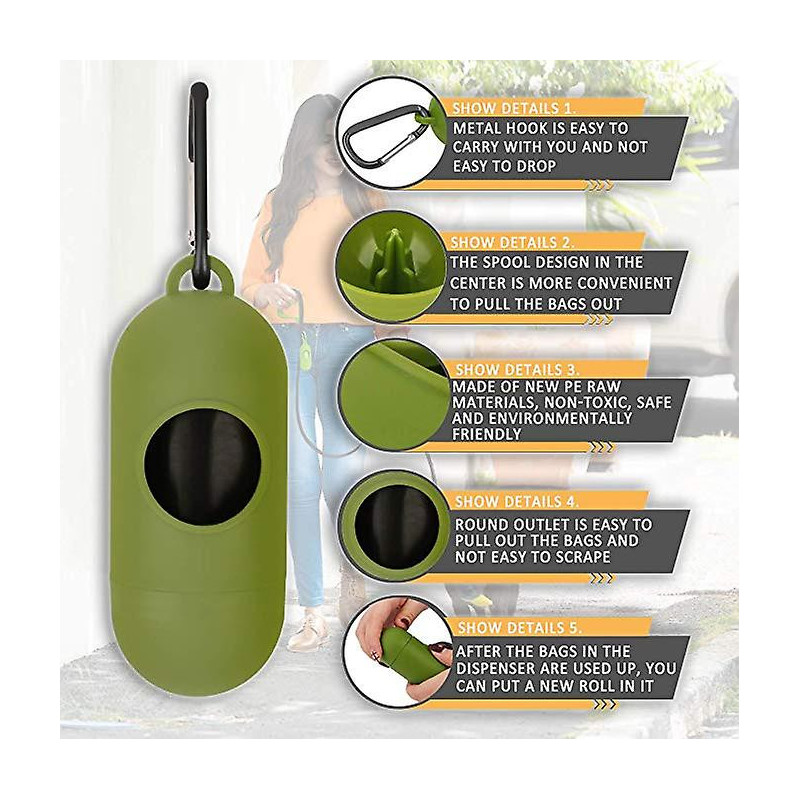 SHOW DETAILS 1.
METAL HOOK IS EASY TO CARRY WITH YOU AND NOT EASY TO DROP

SHOW DETAILS 2.
THE SPOOL DESIGN IN THE CENTER IS MORE CONVENIENT TO PULL THE BAGS OUT

SHOW DETAILS 3.
MADE OF NEW PE RAW MATERIALS, NON-TOXIC, SAFE AND ENVIRONMENTALLY FRIENDLY

SHOW DETAILS 4.
ROUND OUTLET IS EASY TO PULL OUT THE BAGS AND NOT EASY TO SCRAPE

SHOW DETAILS 5.
AFTER THE BAGS IN THE DISPENSER ARE USED UP, YOU CAN PUT A NEW ROLL IN IT