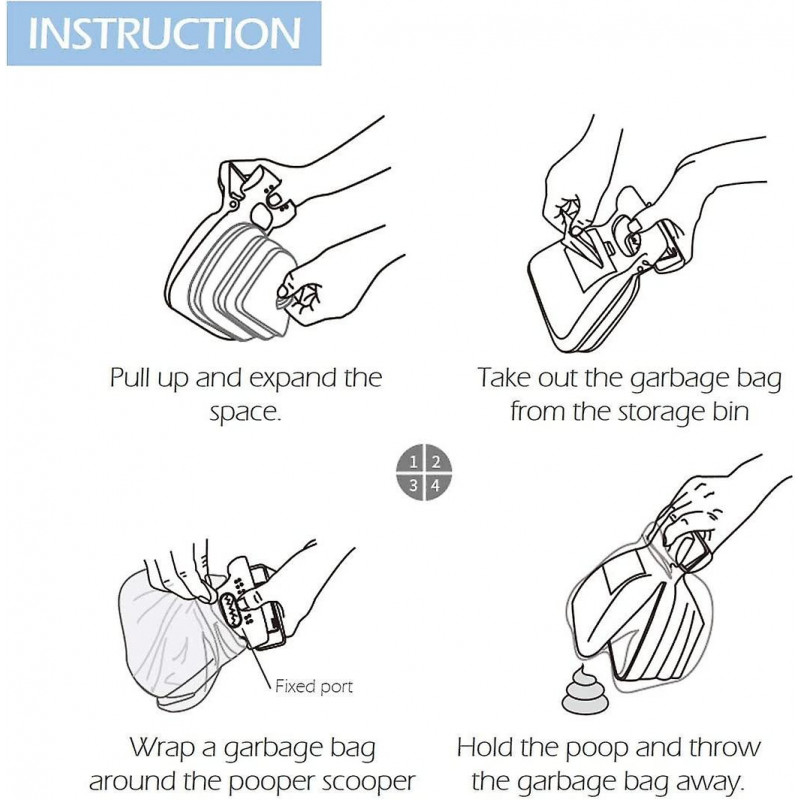 INSTRUCTION

Pull up and expand the space.

Take out the garbage bag from the storage bin

1 2
3 4

Fixed port

Wrap a garbage bag around the pooper scooper

Hold the poop and throw the garbage bag away.