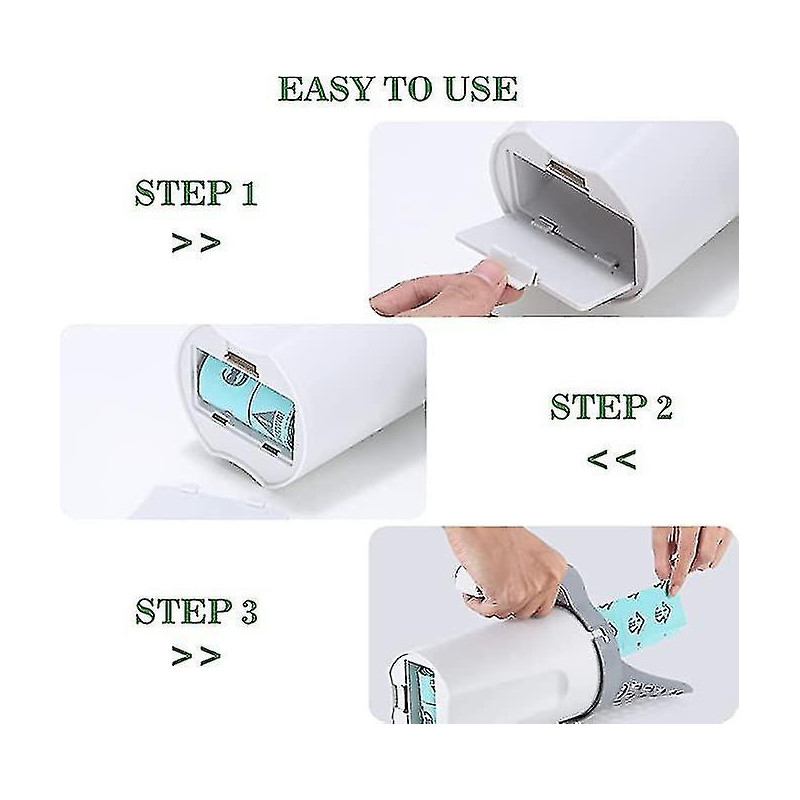 EASY TO USE

STEP 1
> >

STEP 2
< <

STEP 3
> >