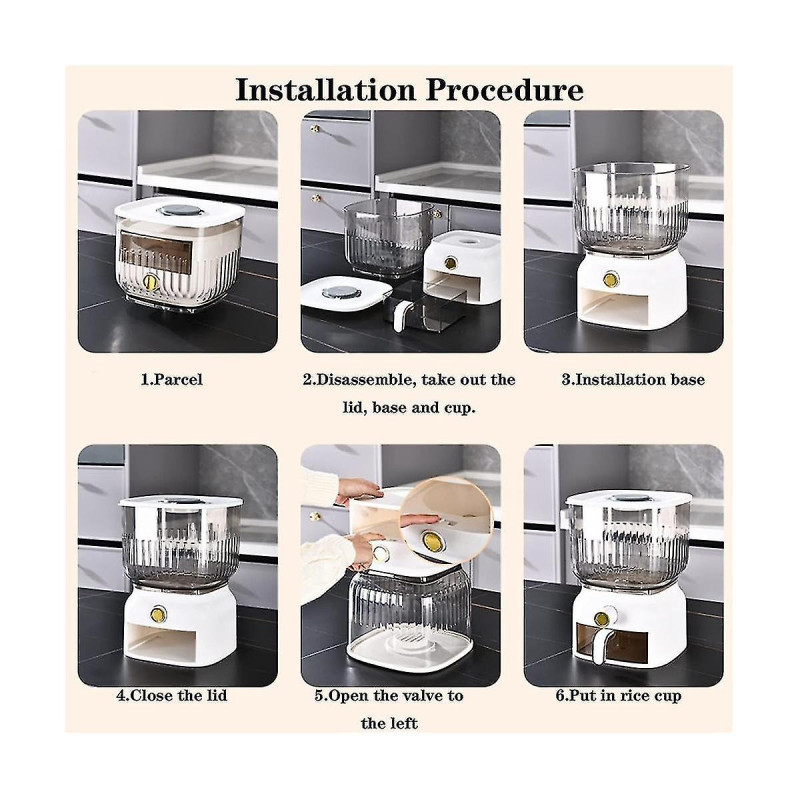 Installation Procedure

1.Parcel

2.Disassemble, take out the lid, base and cup.

3.Installation base

4.Close the lid

5.Open the valve to the left

6.Put in rice cup