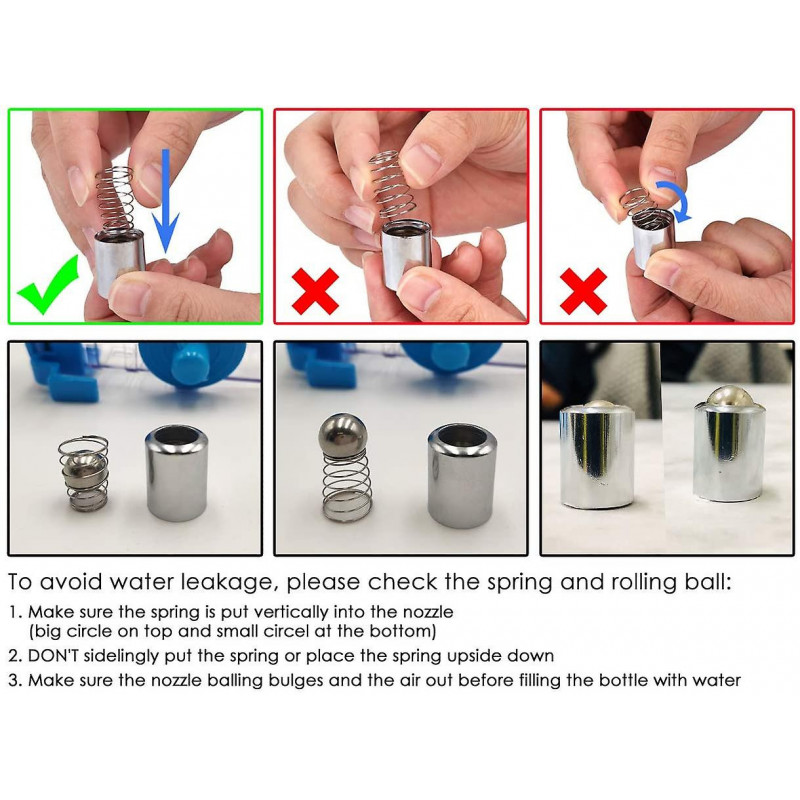 To avoid water leakage, please check the spring and rolling ball:

1. Make sure the spring is put vertically into the nozzle (big circle on top and small circel at the bottom)

2. DON'T sidelingly put the spring or place the spring upside down

3. Make sure the nozzle balling bulges and the air out before filling the bottle with water