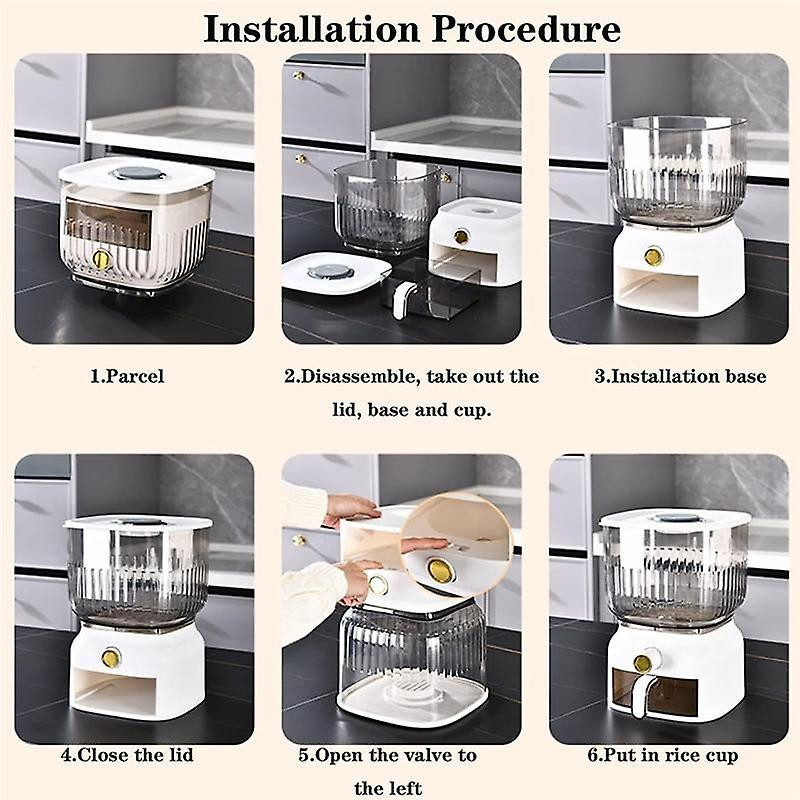 Installation Procedure

1.Parcel

2.Disassemble, take out the lid, base and cup.

3.Installation base

4.Close the lid

5.Open the valve to the left

6.Put in rice cup