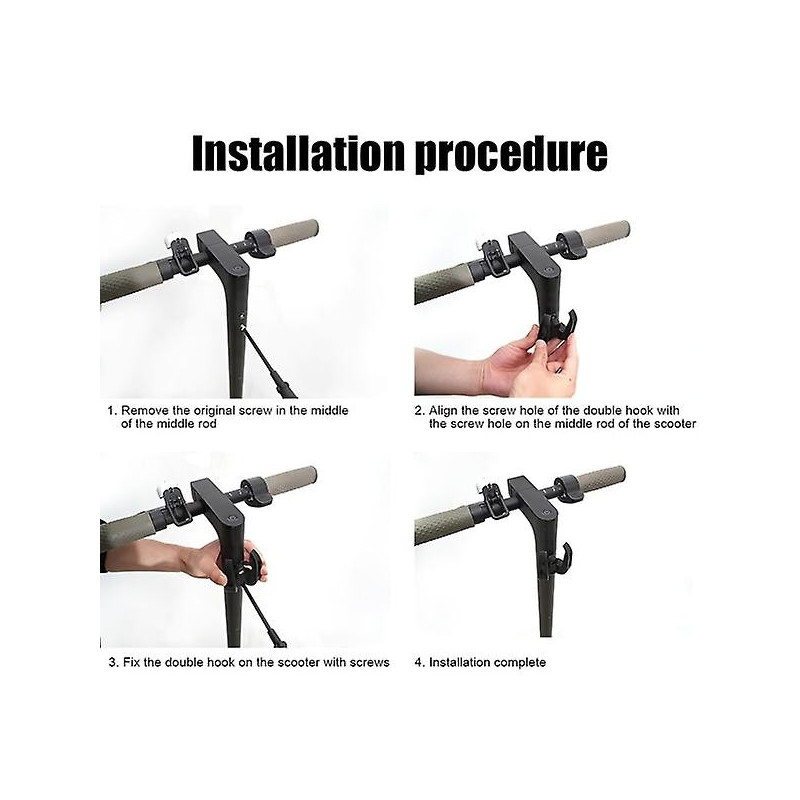 Installation procedure

1. Remove the original screw in the middle of the middle rod

2. Align the screw hole of the double hook with the screw hole on the middle rod of the scooter

3. Fix the double hook on the scooter with screws

4. Installation complete