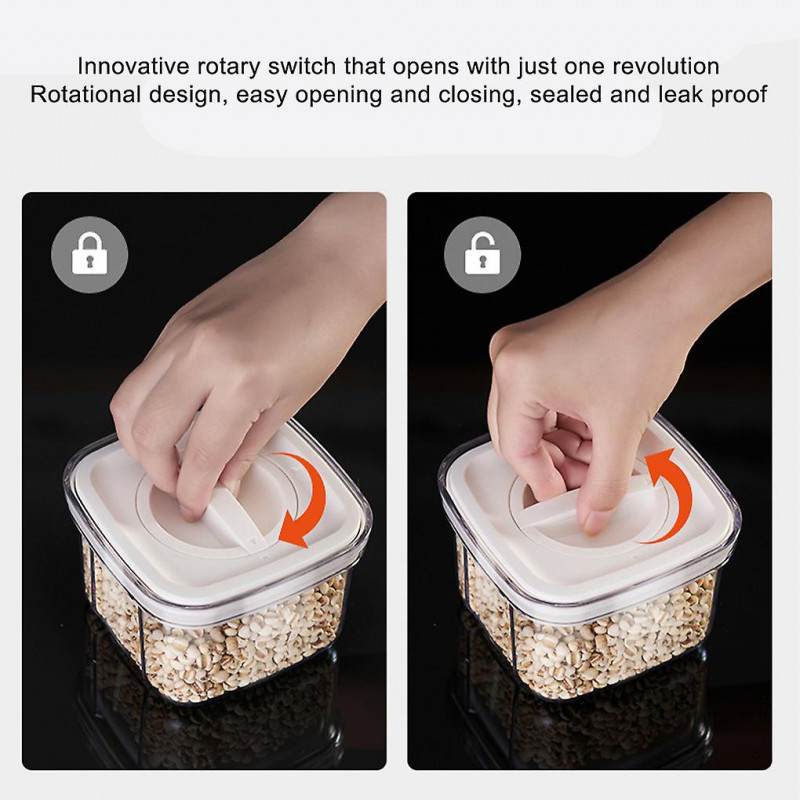 Innovative rotary switch that opens with just one revolution
Rotational design, easy opening and closing, sealed and leak proof