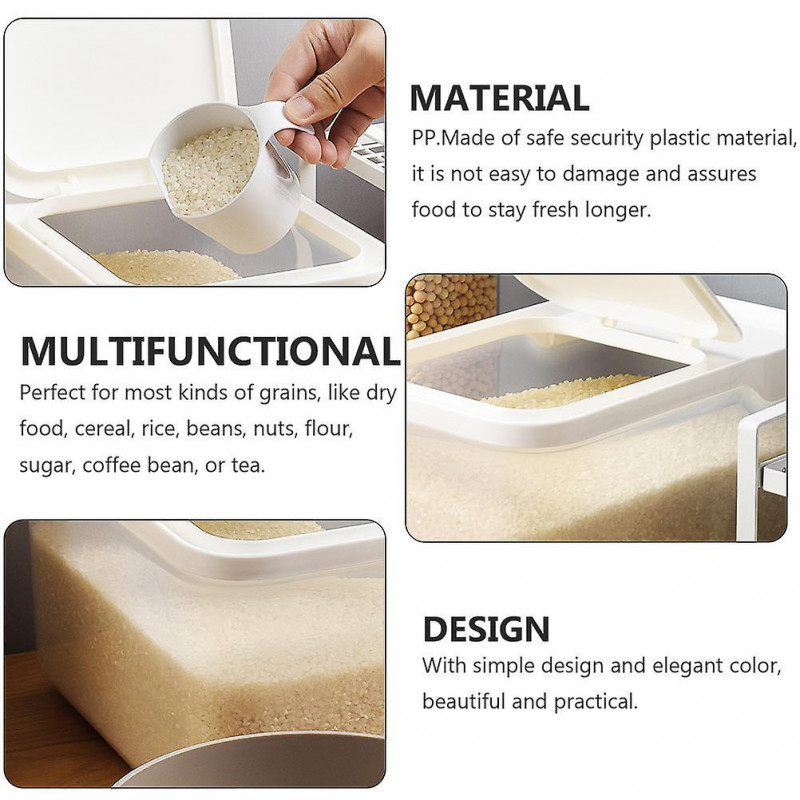 MATERIAL
PP.Made of safe security plastic material, it is not easy to damage and assures food to stay fresh longer.

MULTIFUNCTIONAL
Perfect for most kinds of grains, like dry food, cereal, rice, beans, nuts, flour, sugar, coffee bean, or tea.

DESIGN
With simple design and elegant color, beautiful and practical.