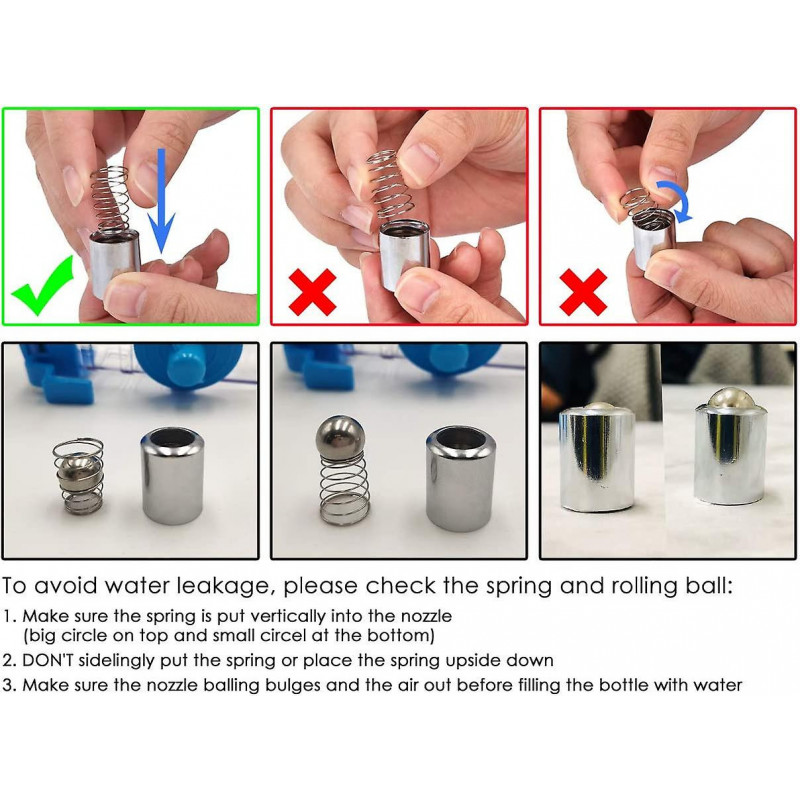 To avoid water leakage, please check the spring and rolling ball:

1. Make sure the spring is put vertically into the nozzle (big circle on top and small circel at the bottom)
2. DON'T sidelingly put the spring or place the spring upside down
3. Make sure the nozzle balling bulges and the air out before filling the bottle with water