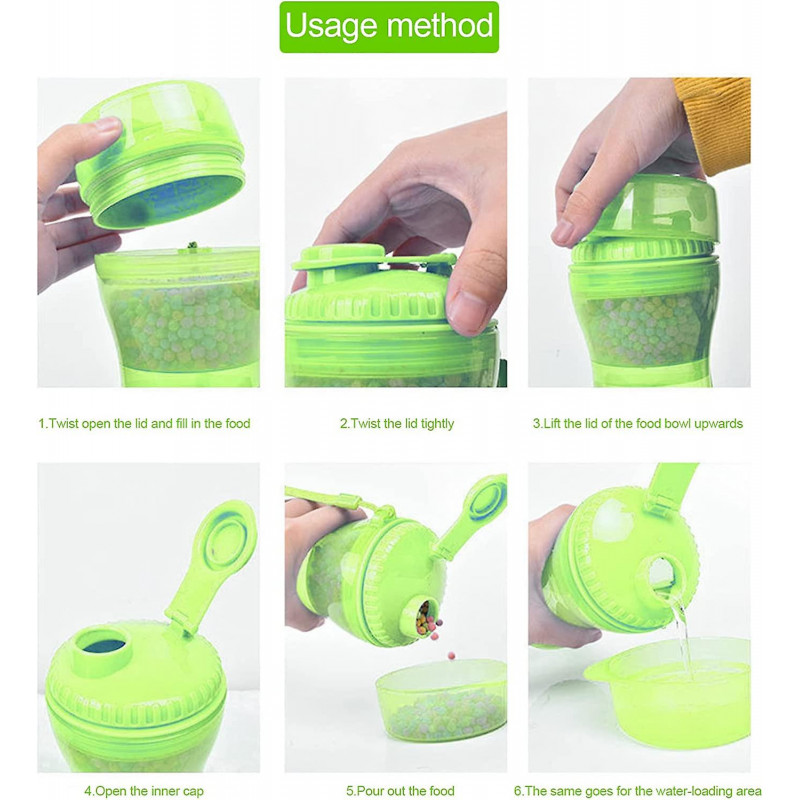 Usage method

1.Twist open the lid and fill in the food

2.Twist the lid tightly

3.Lift the lid of the food bowl upwards

4.Open the inner cap

5.Pour out the food

6.The same goes for the water-loading area