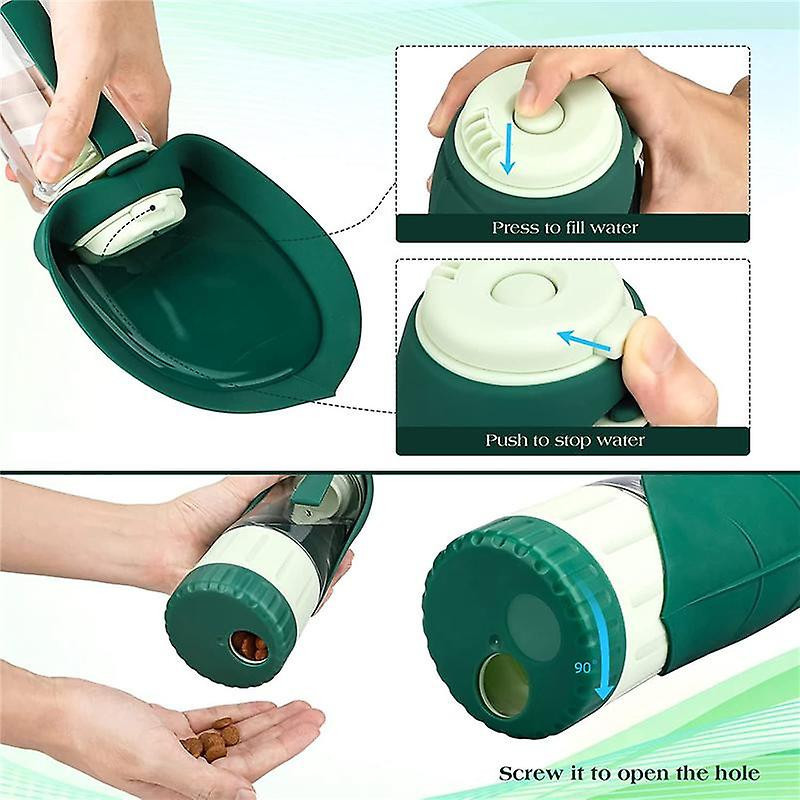 Press to fill water

Push to stop water

90°

Screw it to open the hole