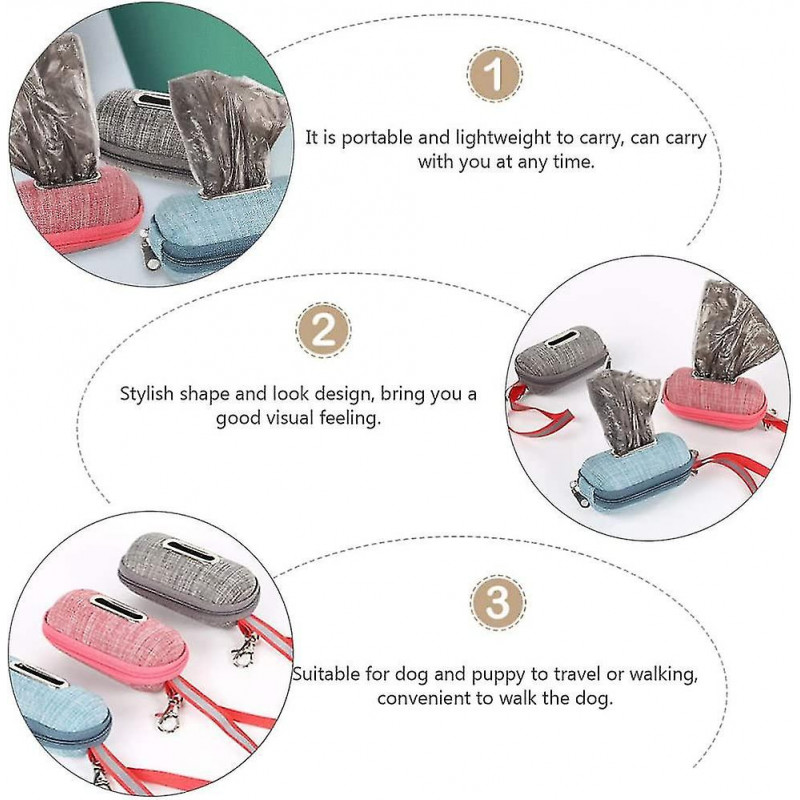 1

It is portable and lightweight to carry, can carry with you at any time.

2

Stylish shape and look design, bring you a good visual feeling.

3

Suitable for dog and puppy to travel or walking, convenient to walk the dog.