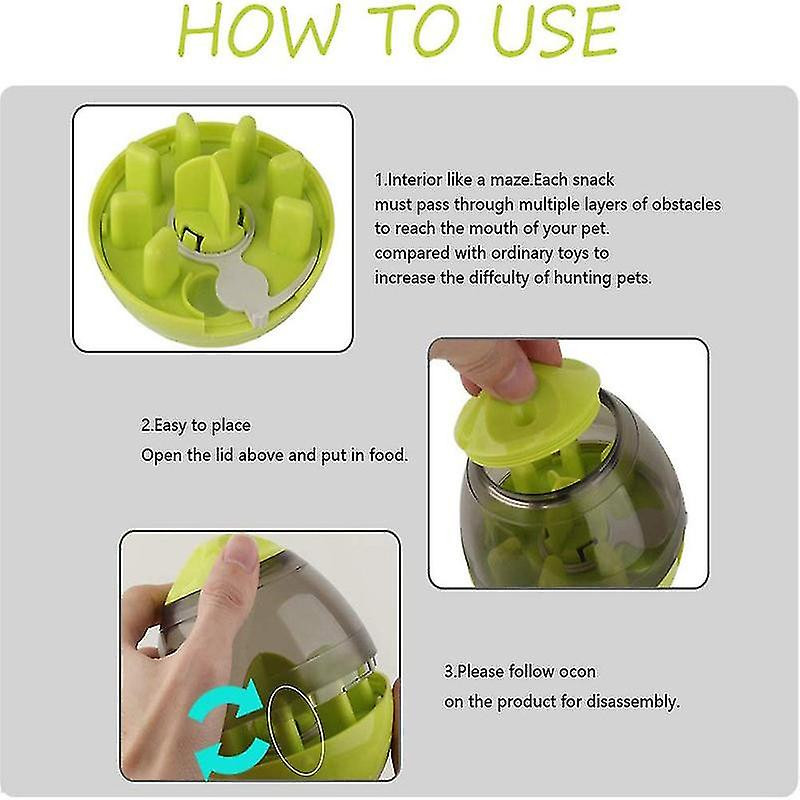 HOW TO USE

1.Interior like a maze.Each snack must pass through multiple layers of obstacles to reach the mouth of your pet. compared with ordinary toys to increase the diffculty of hunting pets.

2.Easy to place
Open the lid above and put in food.

3.Please follow ocon on the product for disassembly.