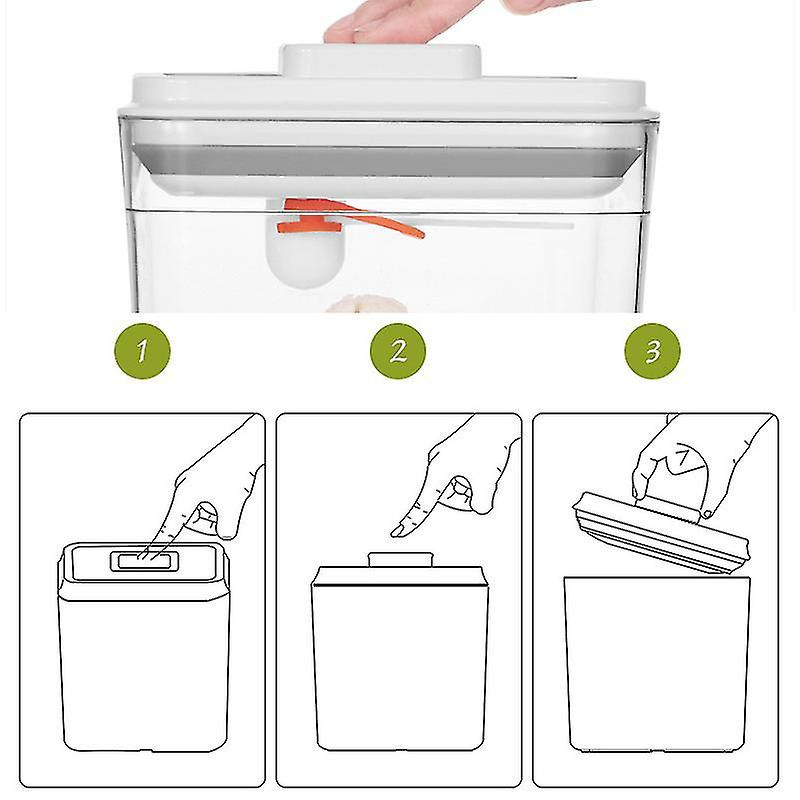 1

2

3