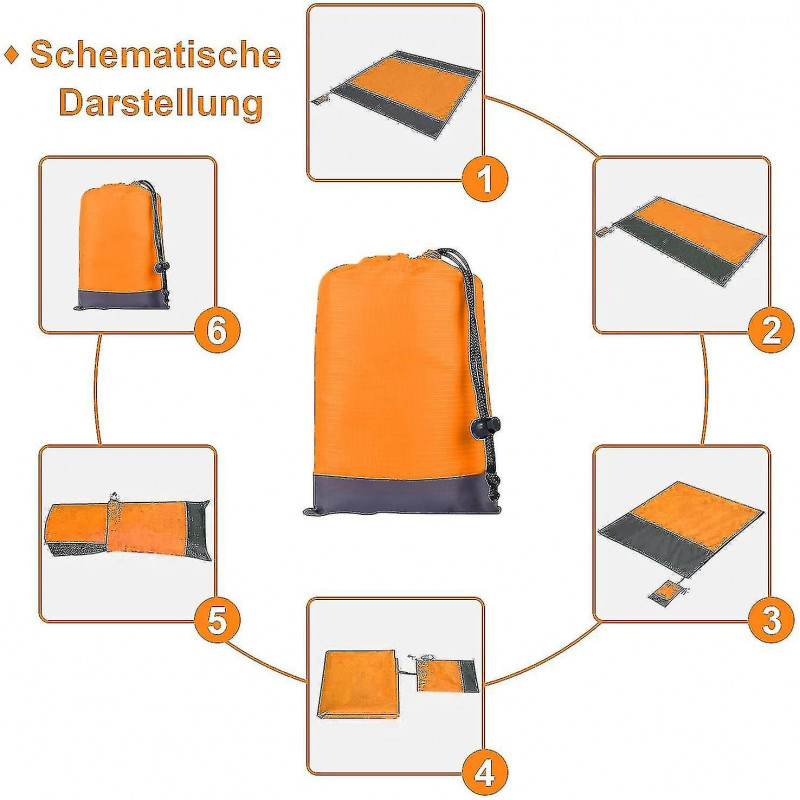 ♦ Schematische Darstellung

1

2

3

4

5

6