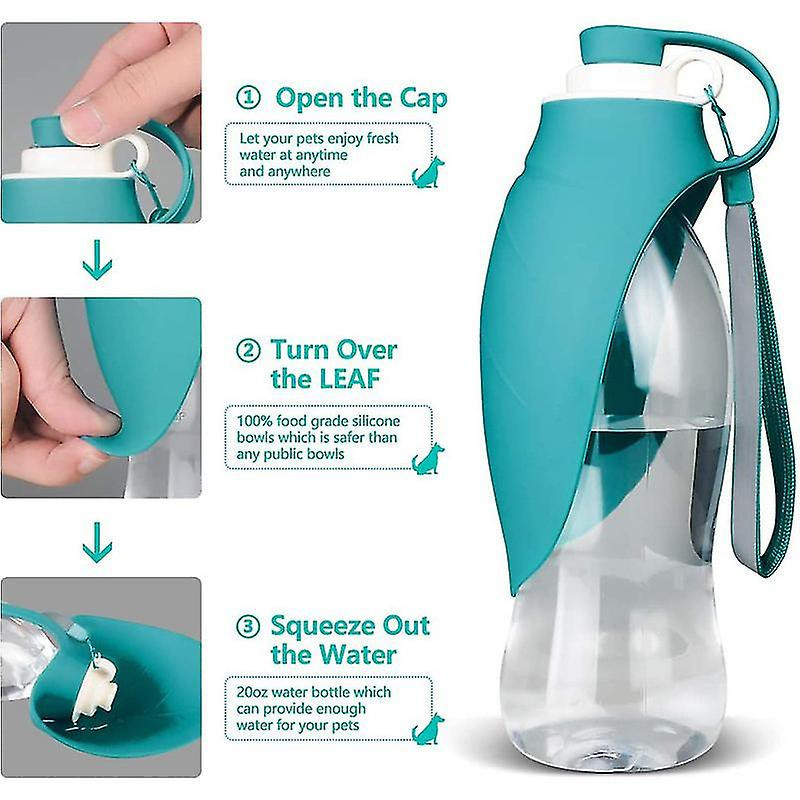 ① Open the Cap

Let your pets enjoy fresh water at anytime and anywhere

② Turn Over the LEAF

100% food grade silicone bowls which is safer than any public bowls

③ Squeeze Out the Water

20oz water bottle which can provide enough water for your pets