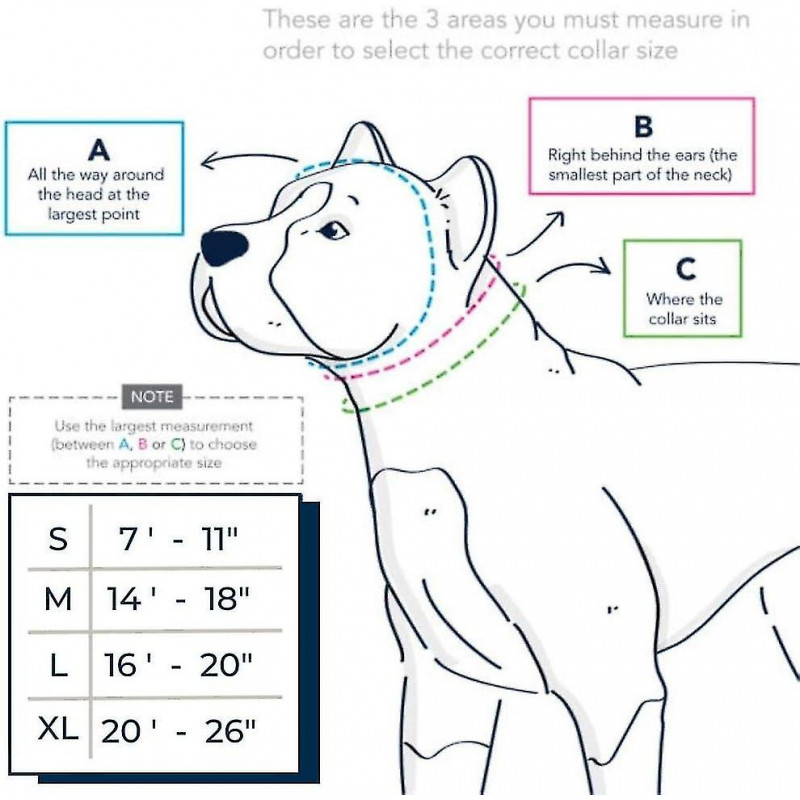 These are the 3 areas you must measure in order to select the correct collar size

A
All the way around the head at the largest point

B
Right behind the ears (the smallest part of the neck)

C
Where the collar sits

NOTE
Use the largest measurement (between A, B or C) to choose the appropriate size

| S | 7 ' - 11" |
|---|---|
| M | 14 ' - 18" |
| L | 16 ' - 20" |
| XL | 20 ' - 26" |